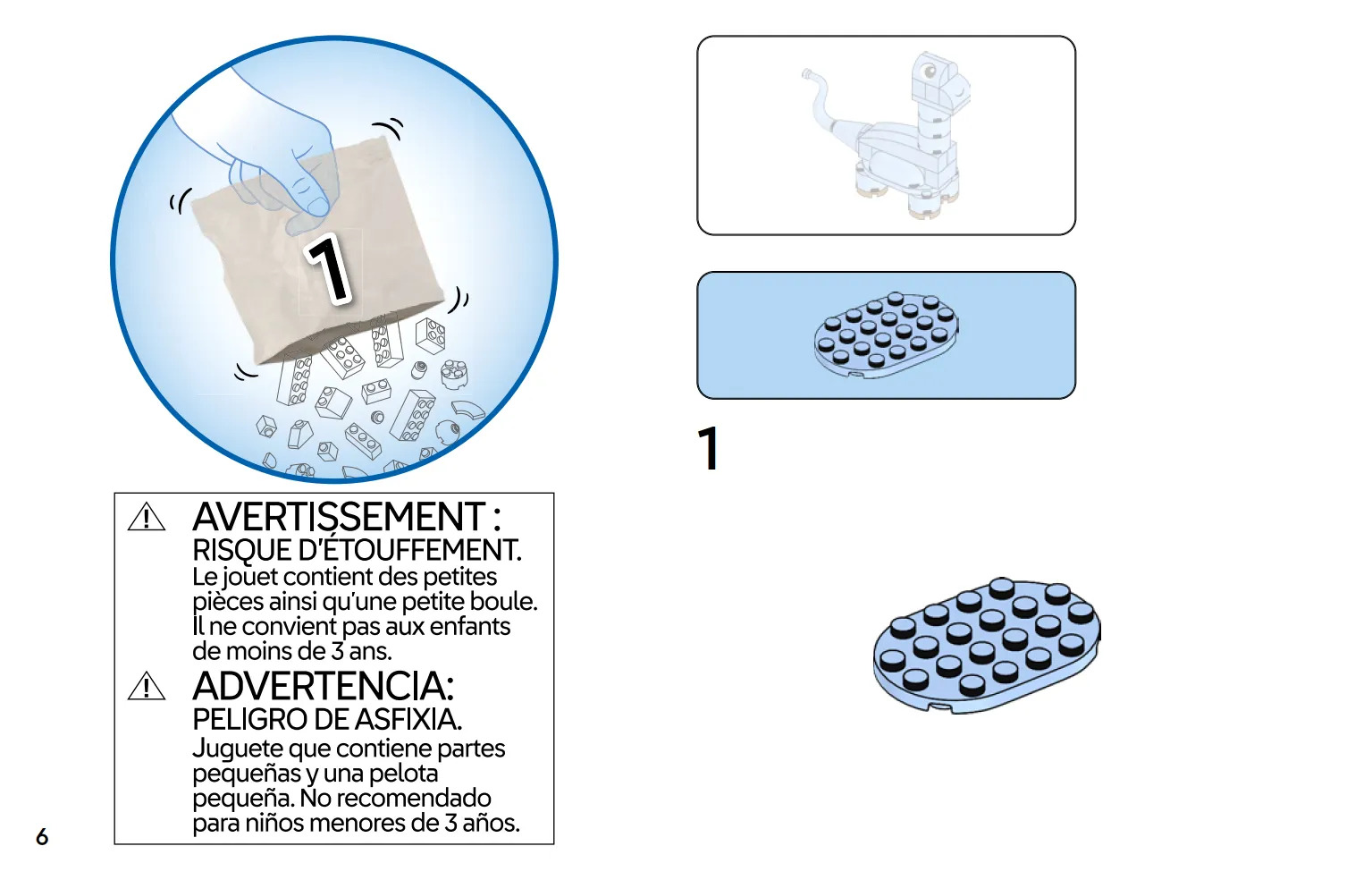 1

AVERTISSEMENT :
RISQUE D'ÉTOUFFEMENT.
Le jouet contient des petites pièces ainsi qu'une petite boule. Il ne convient pas aux enfants de moins de 3 ans.

ADVERTENCIA:
PELIGRO DE ASFIXIA.
Juguete que contiene partes pequeñas y una pelota pequeña. No recomendado para niños menores de 3 años.

6

1