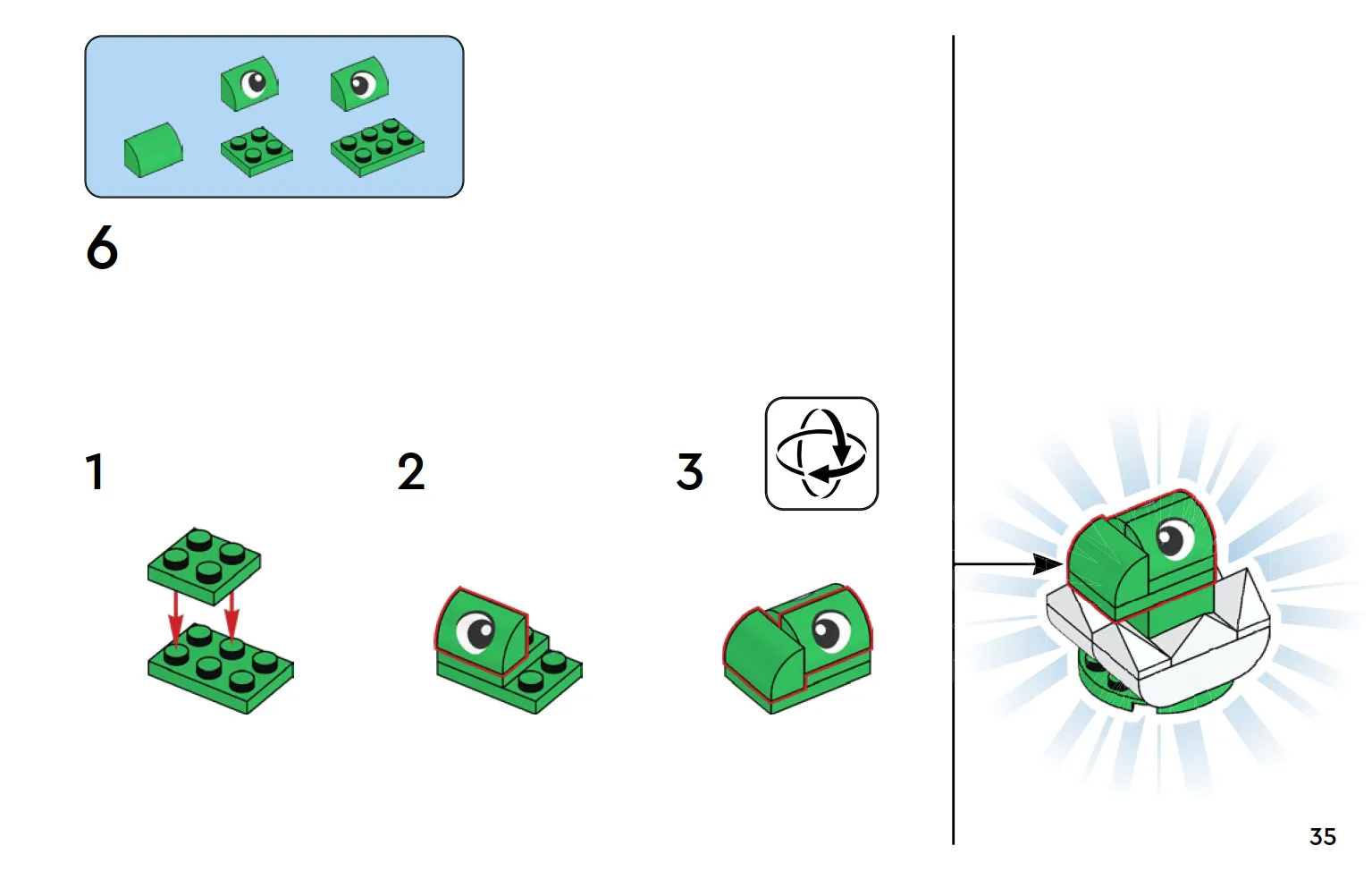 6

1

2

3

35