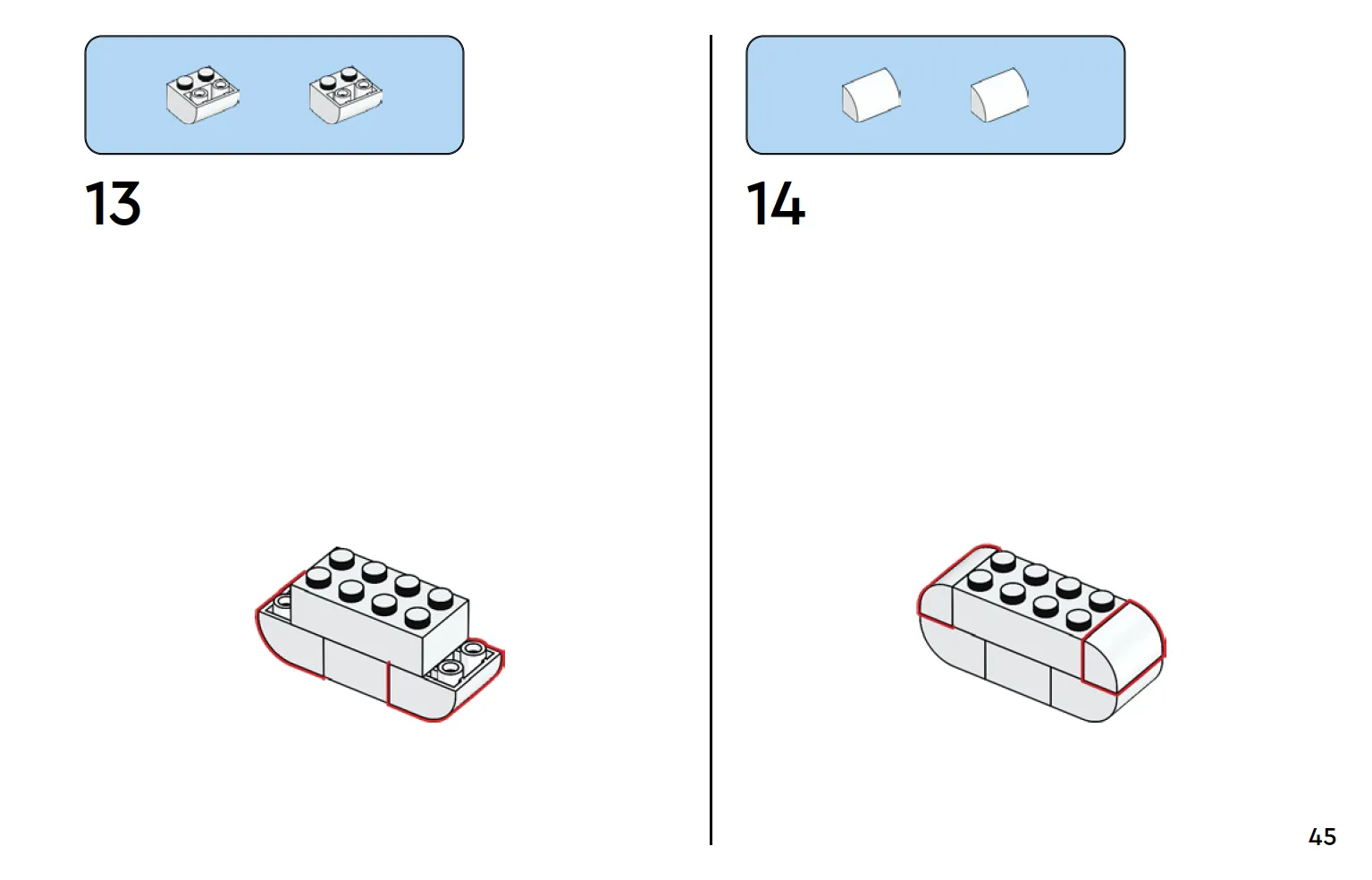 13

14

45