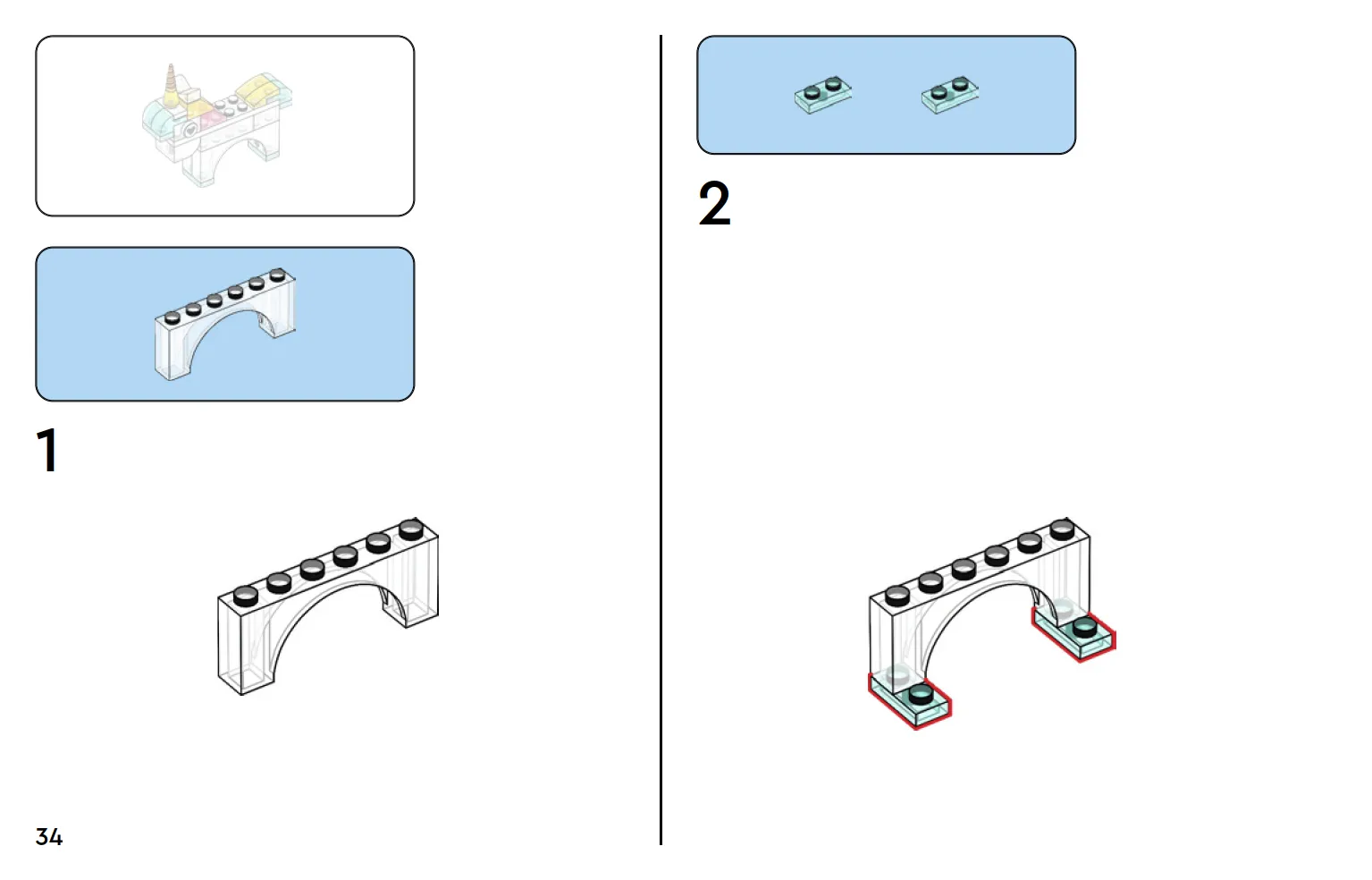 1

34

2