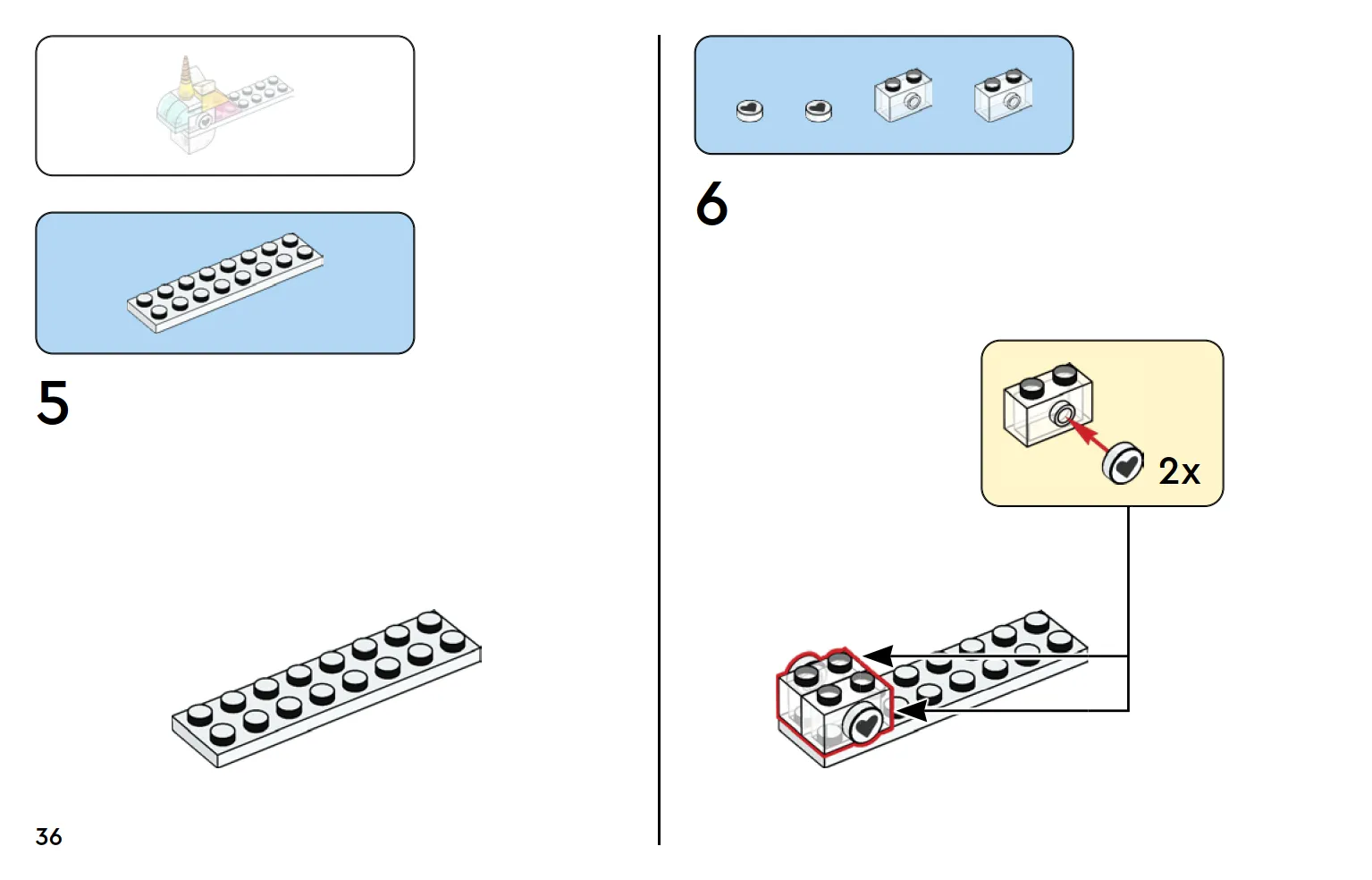 5

36

6

2x