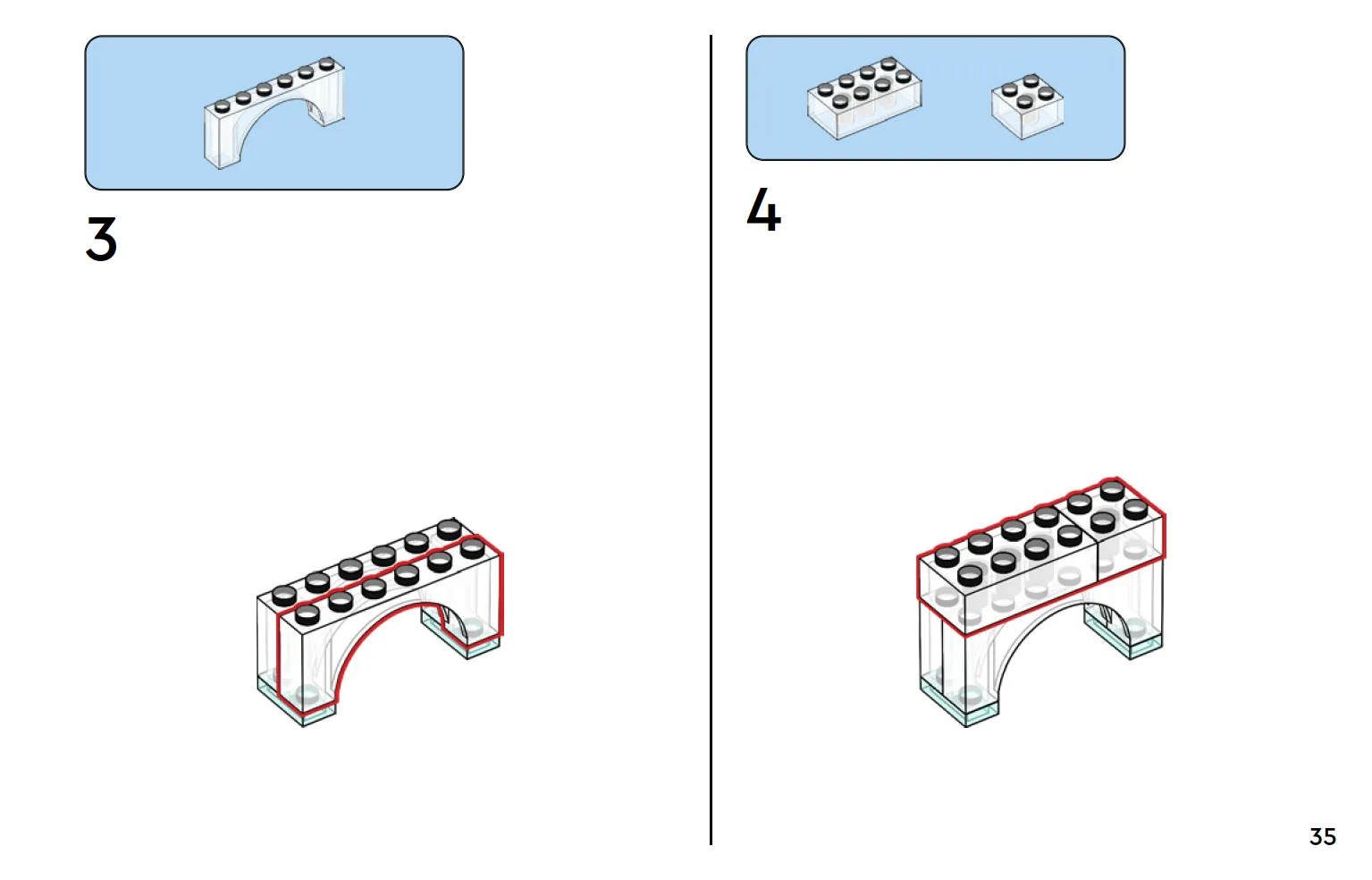 3

4

35