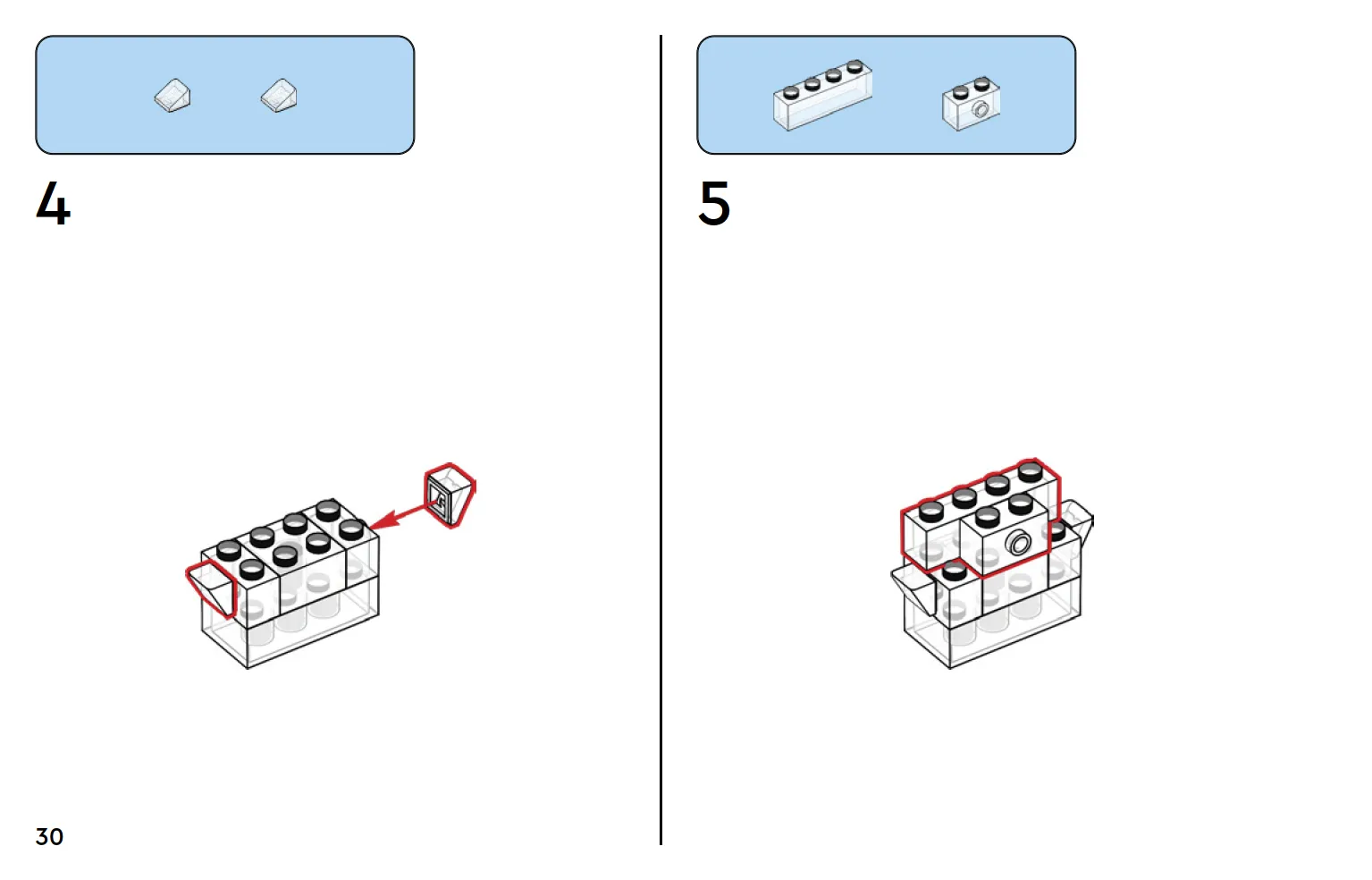 4

5

30