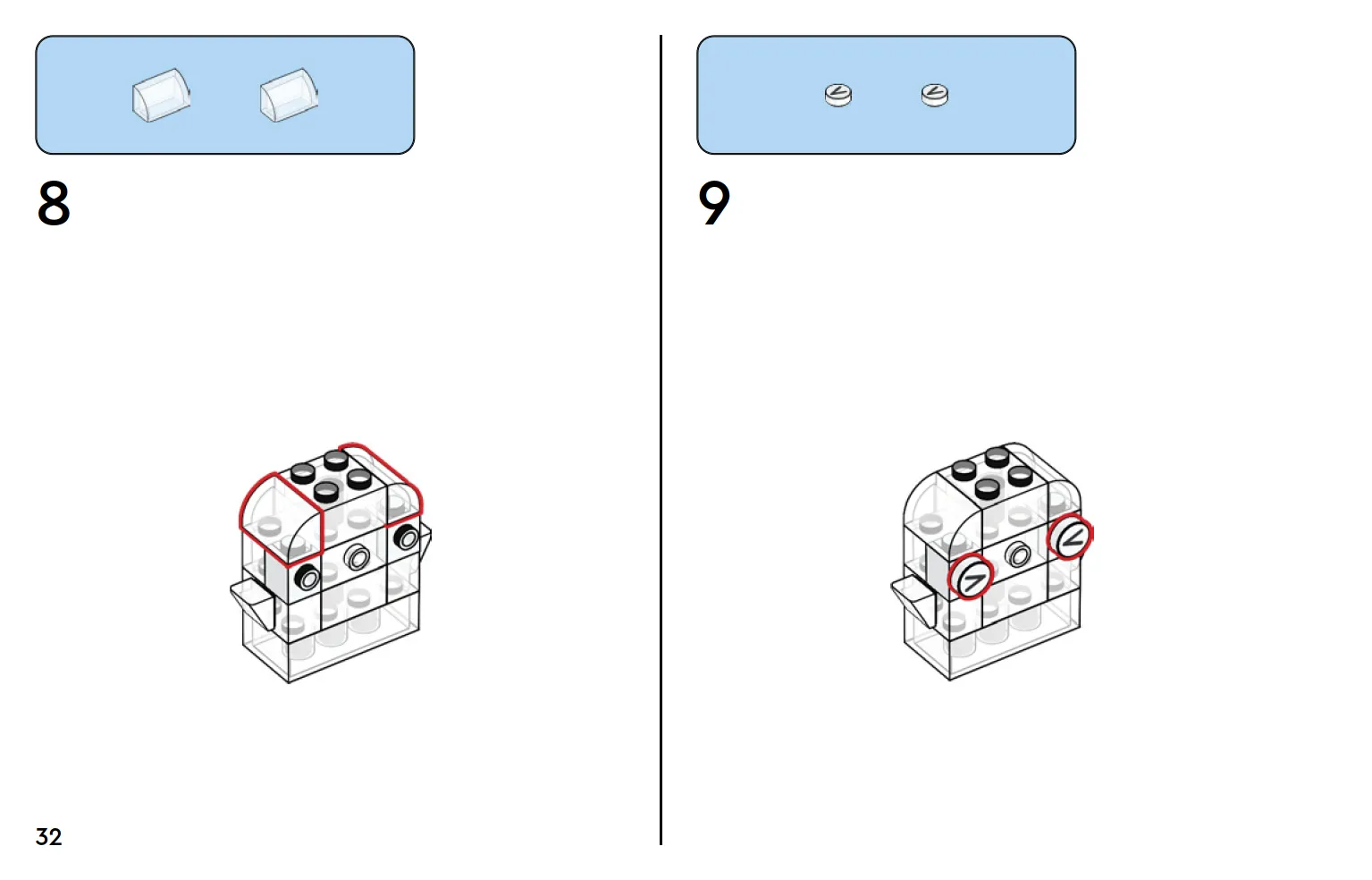 8

9

32