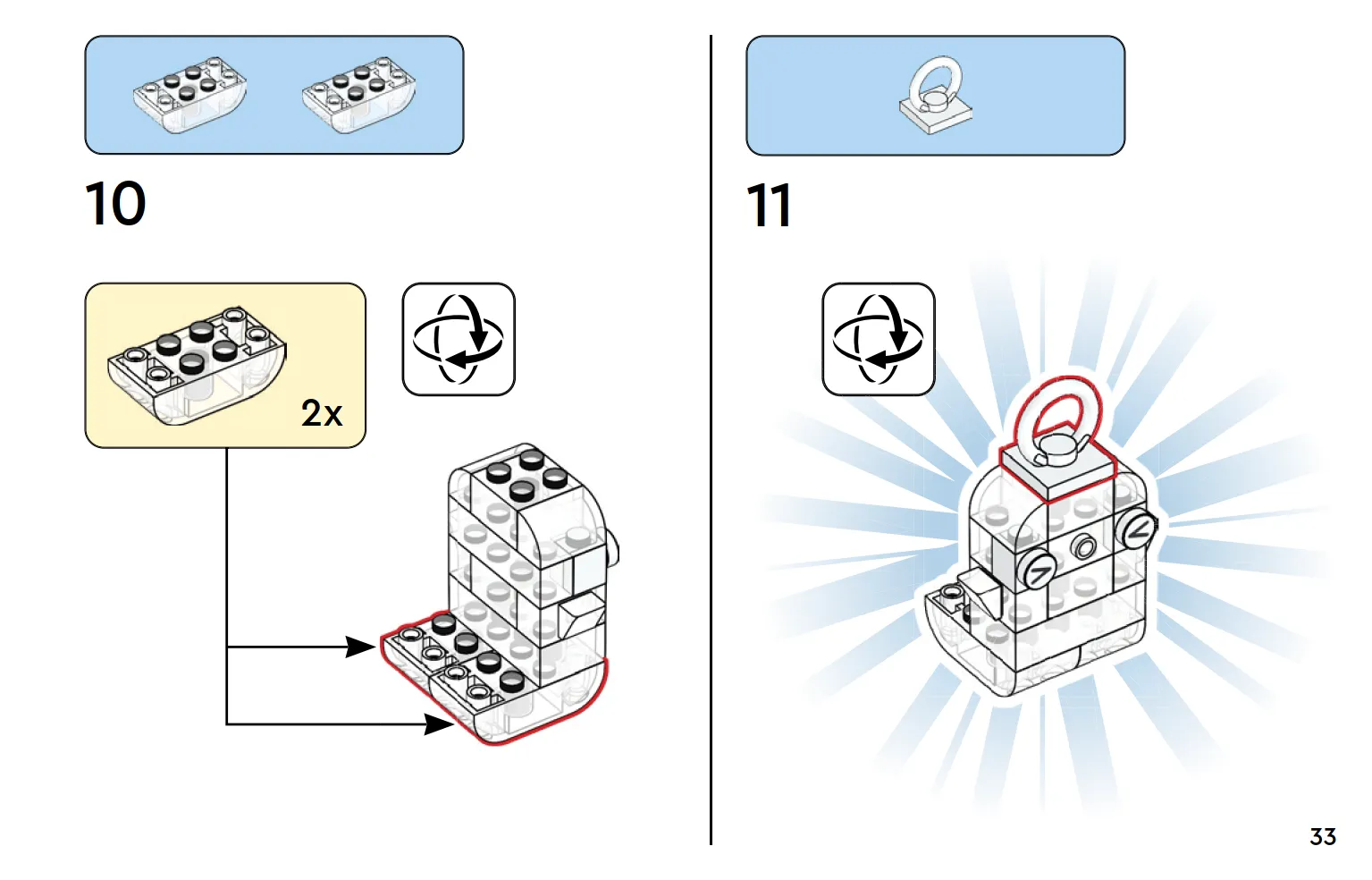 10

2x

11

33