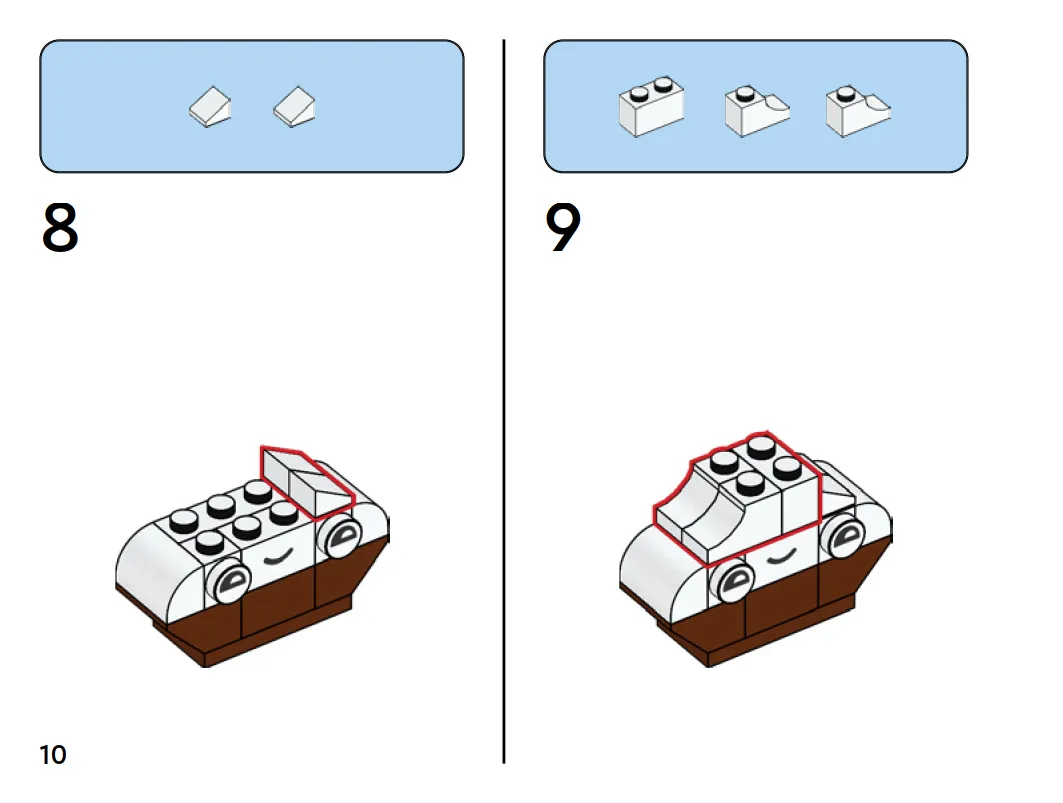 8

9

10