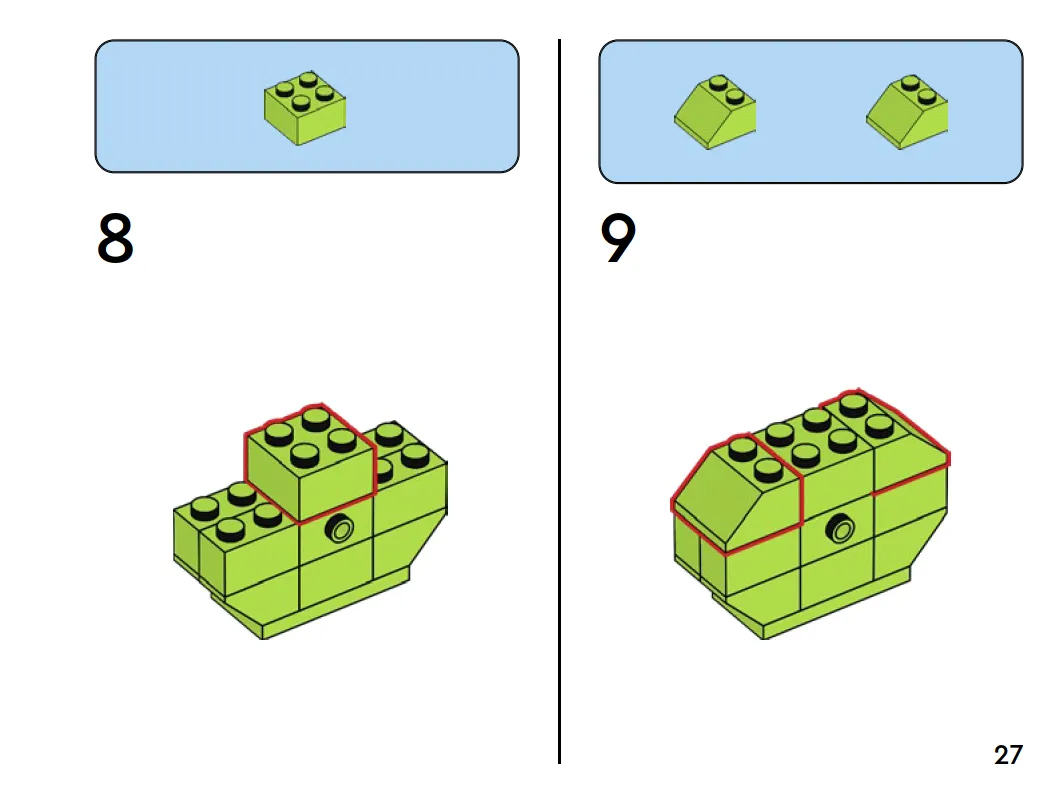 8

9

27