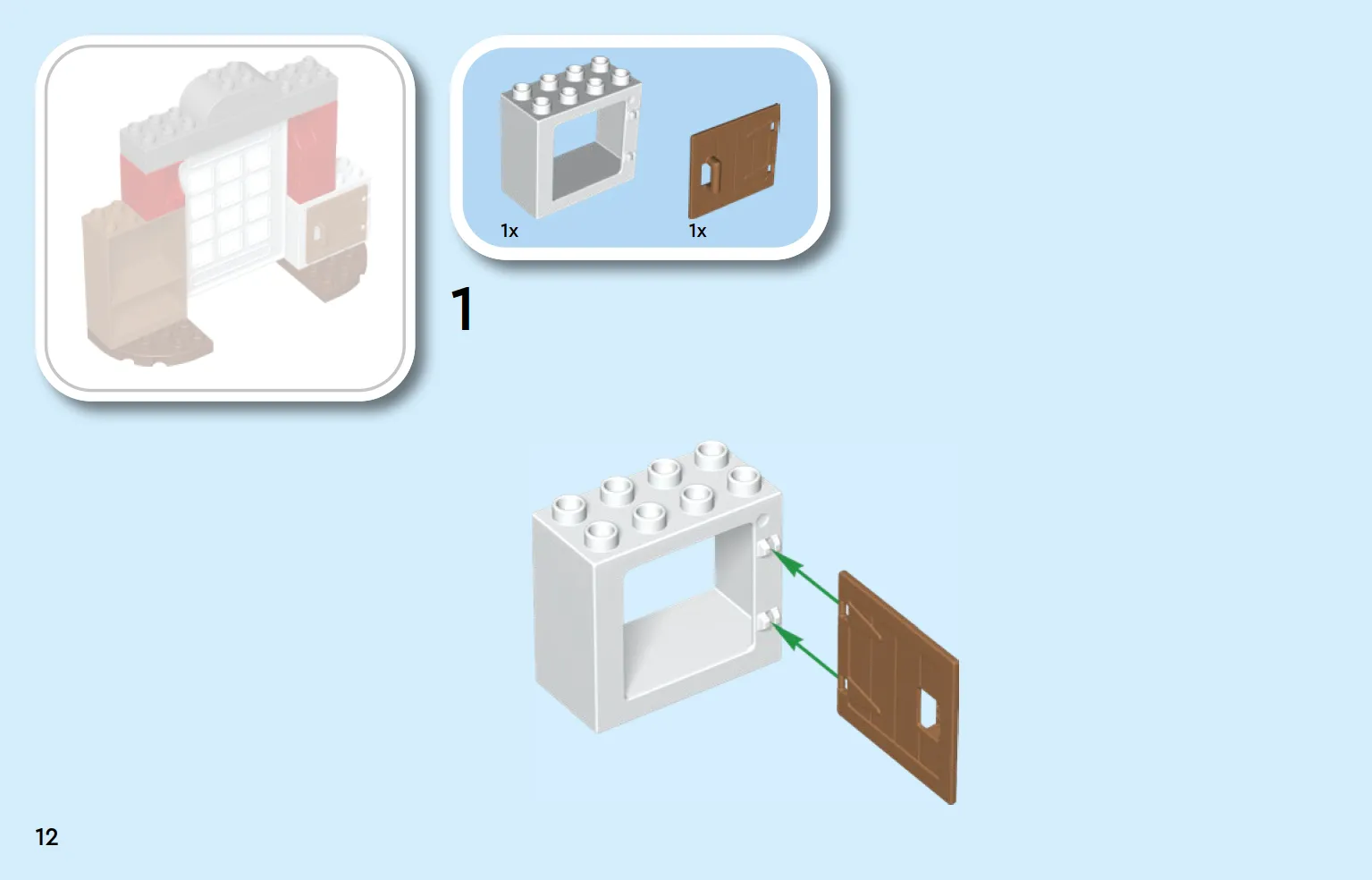 1x
1x

1

12