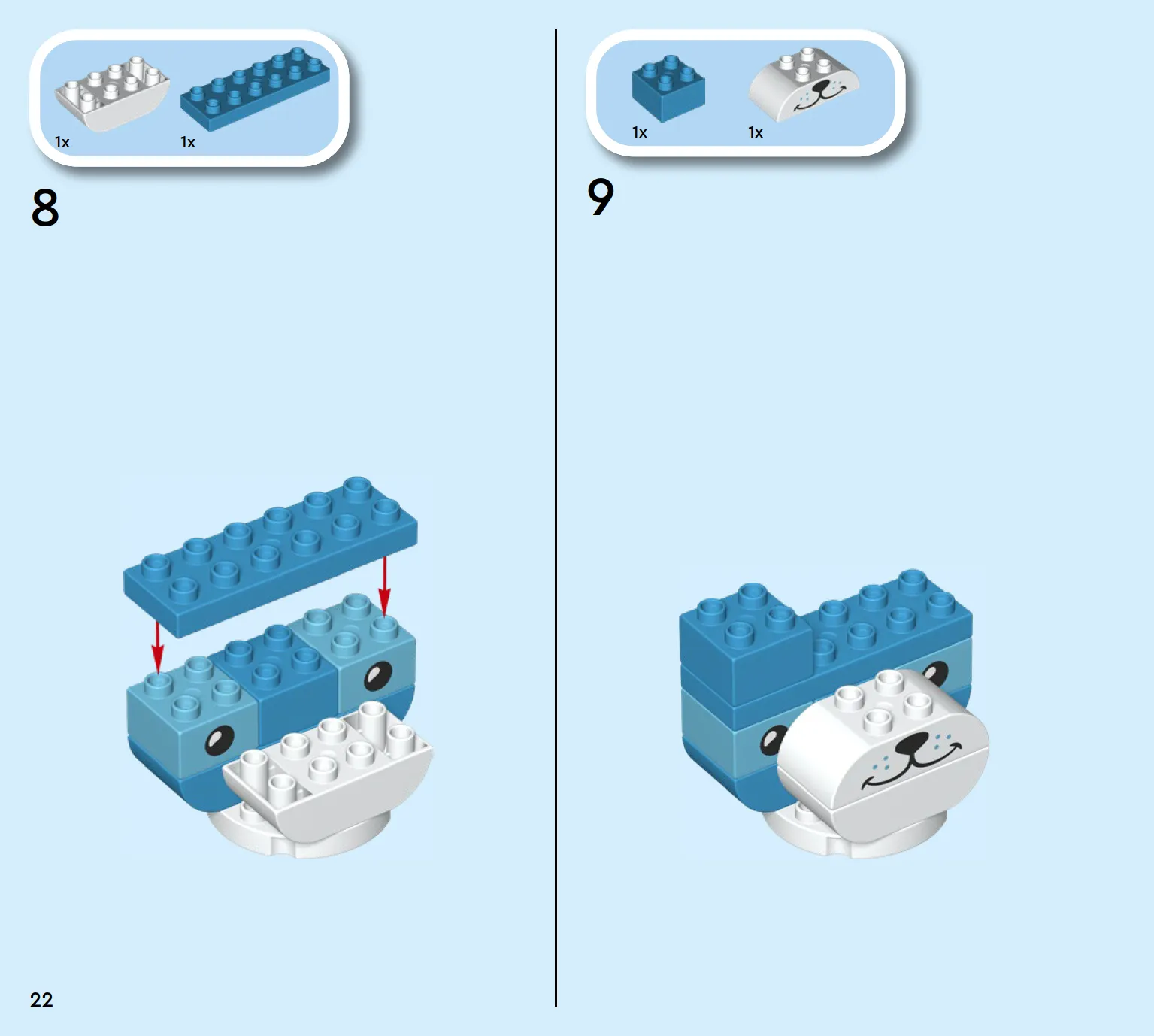 1x 1x

8

1x 1x

9

22