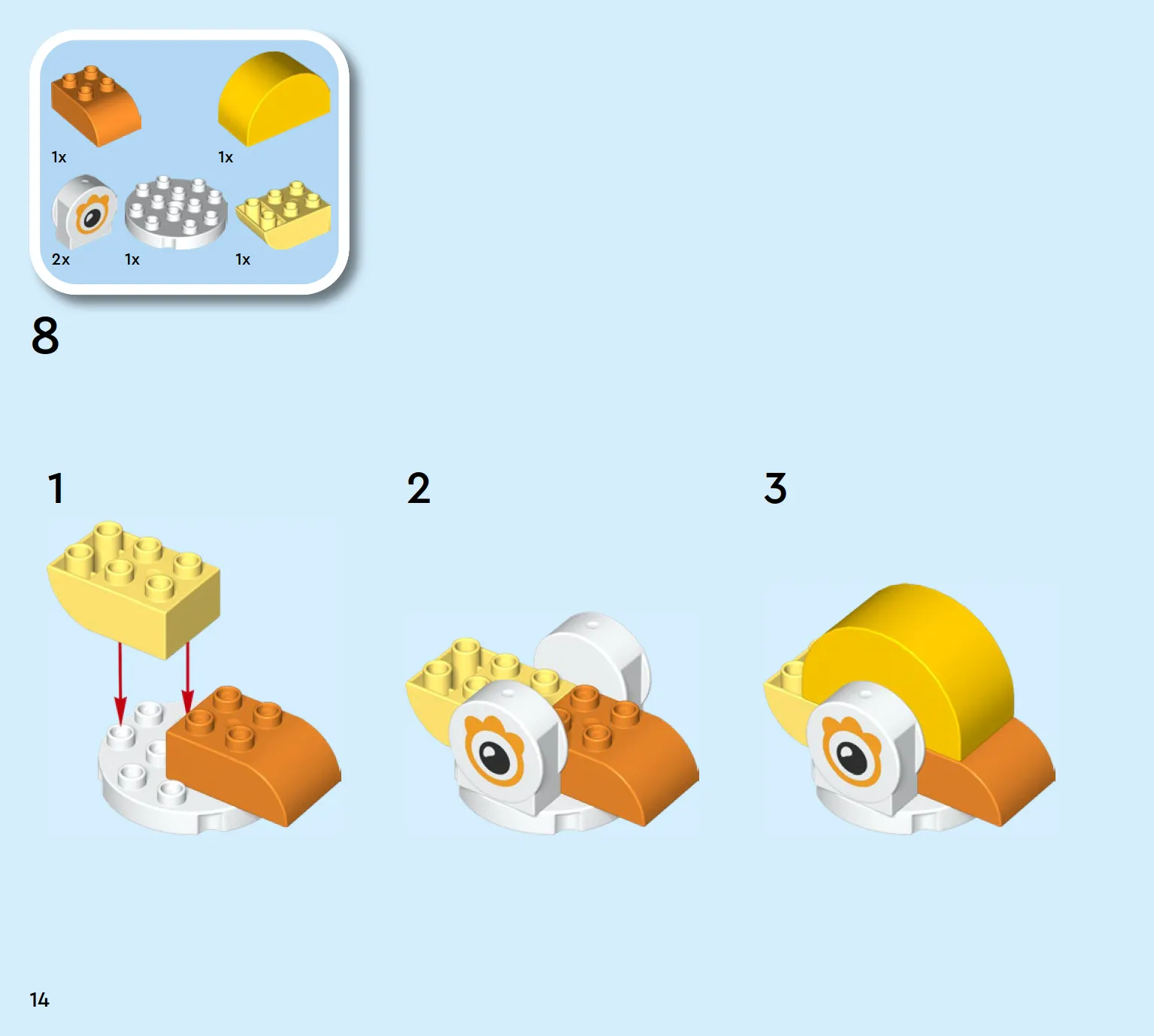 1x
1x
2x
1x
1x

8

1

2

3

14