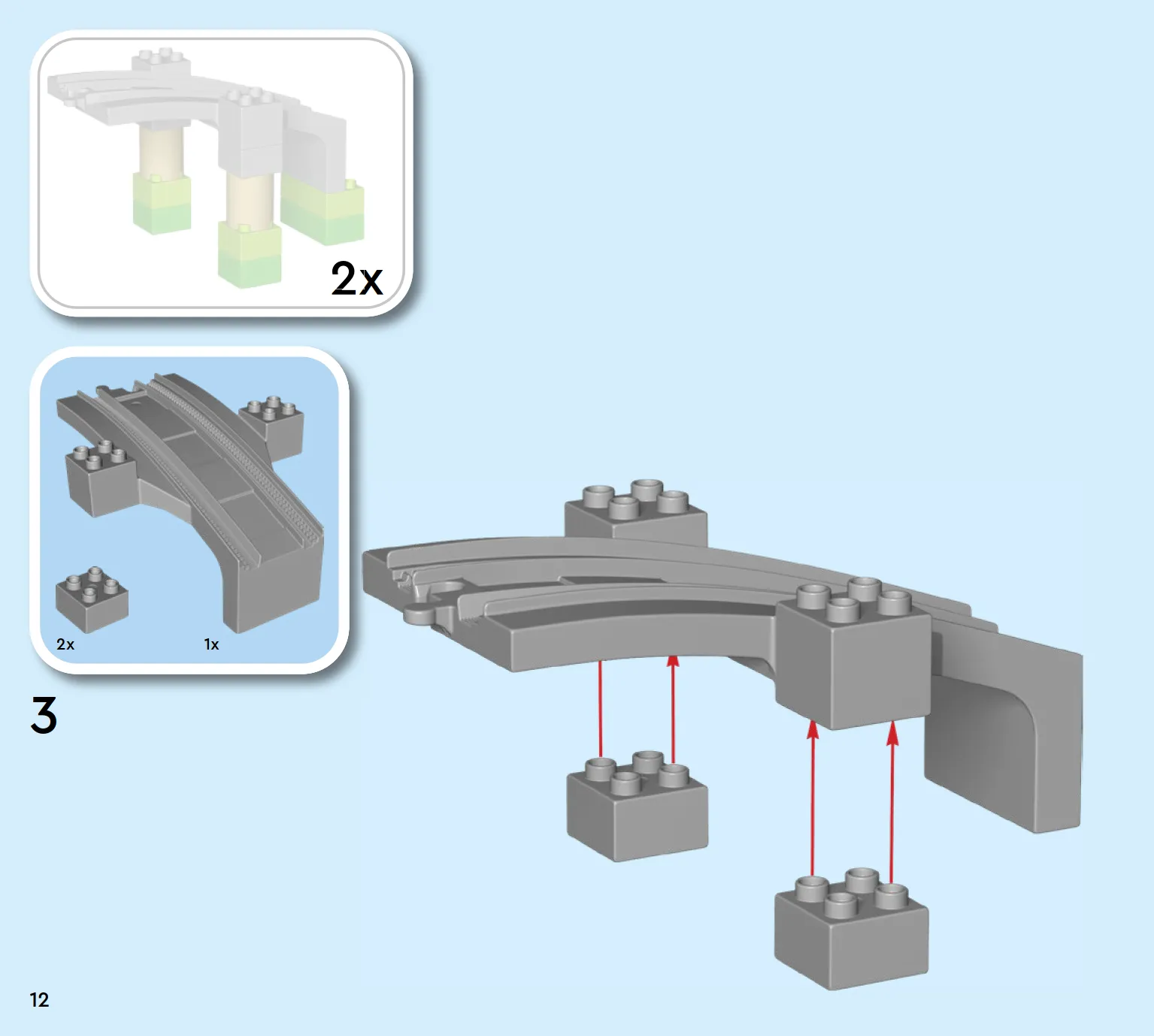 2x

2x

1x

3

12