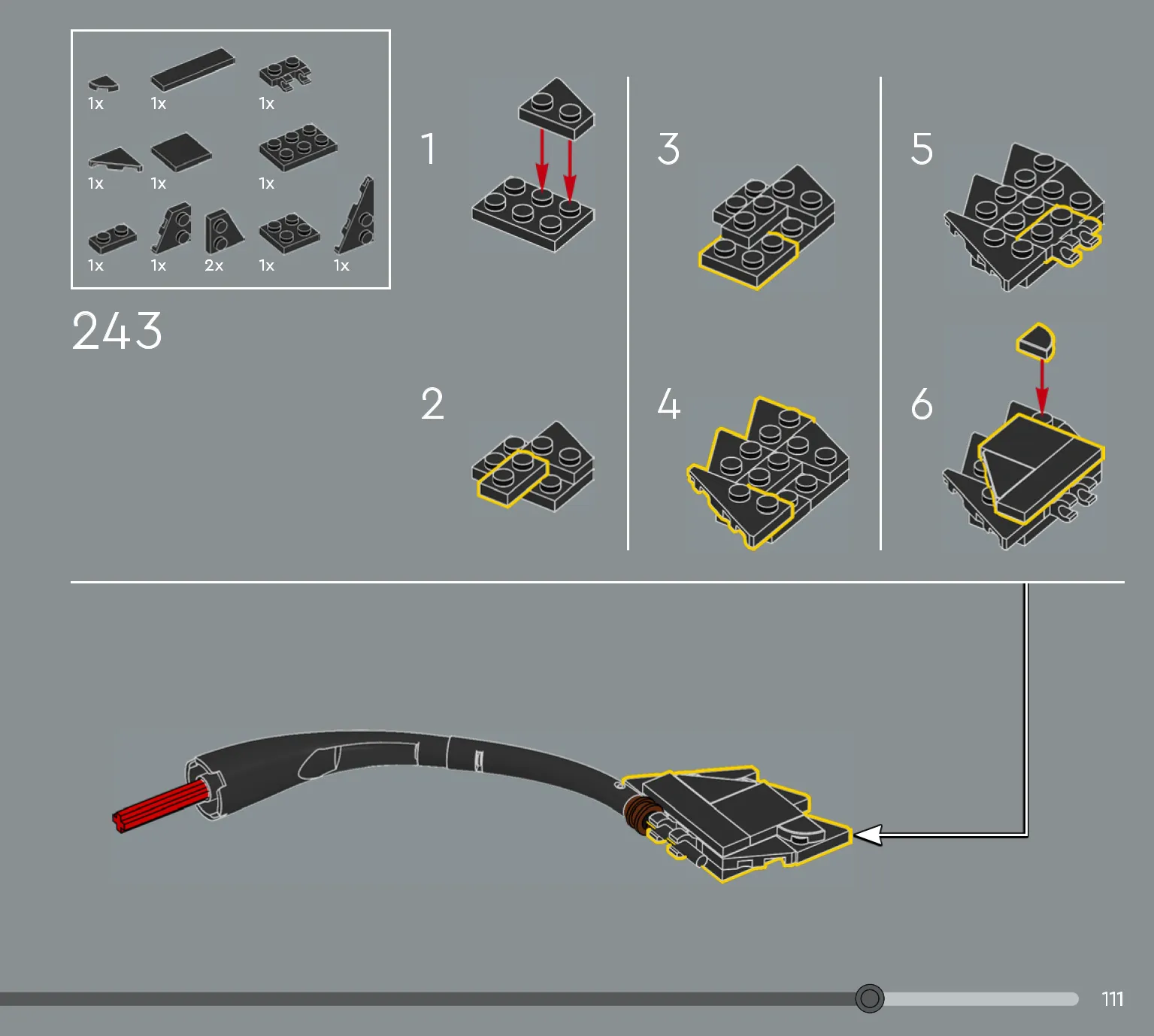 1x 1x 1x
1x 1x 1x
1x 1x 2x 1x 1x

243

1

2

3

4

5

6

111