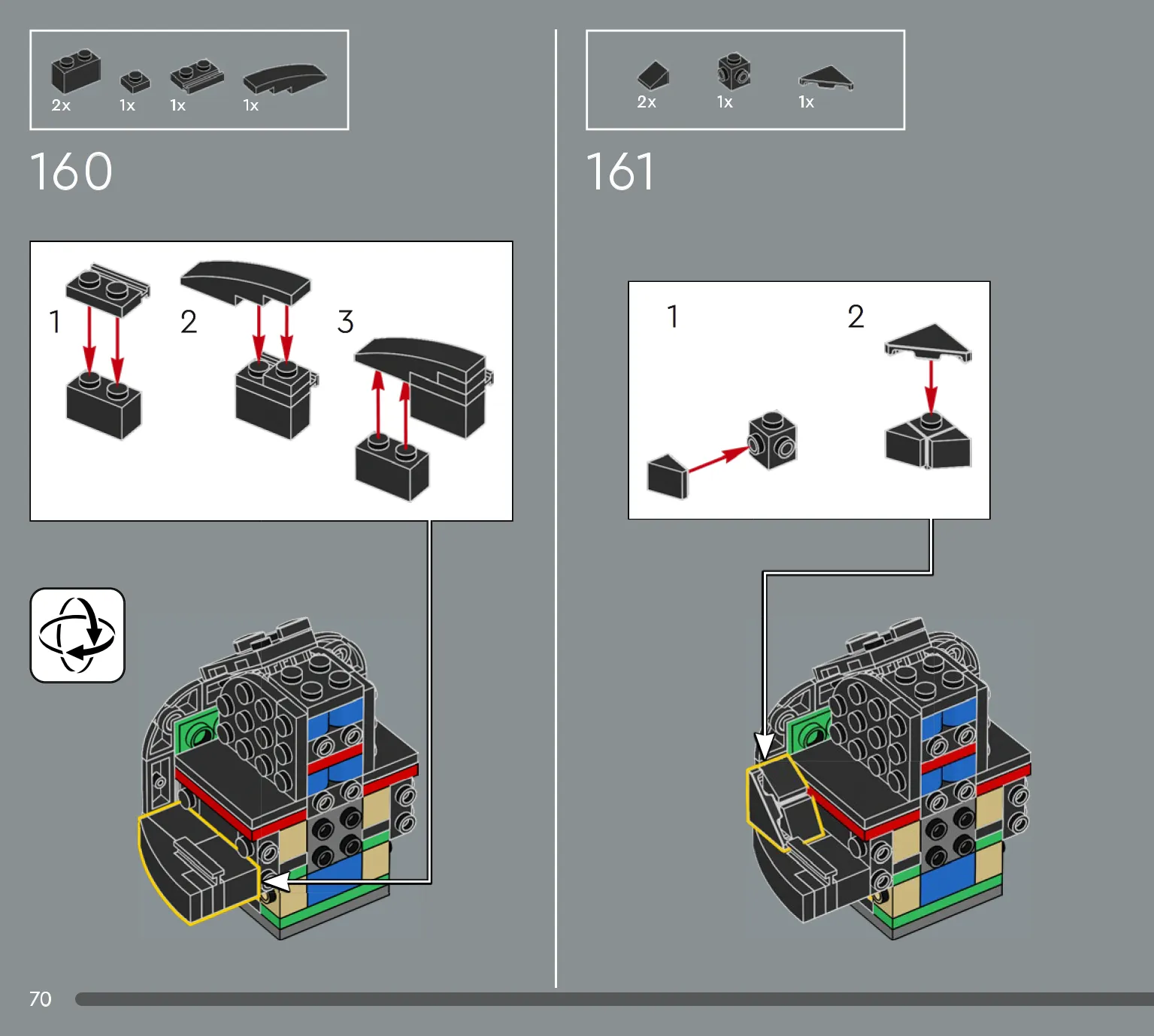 2x 1x 1x 1x

160

1 2 3

2x 1x 1x

161

1 2

70