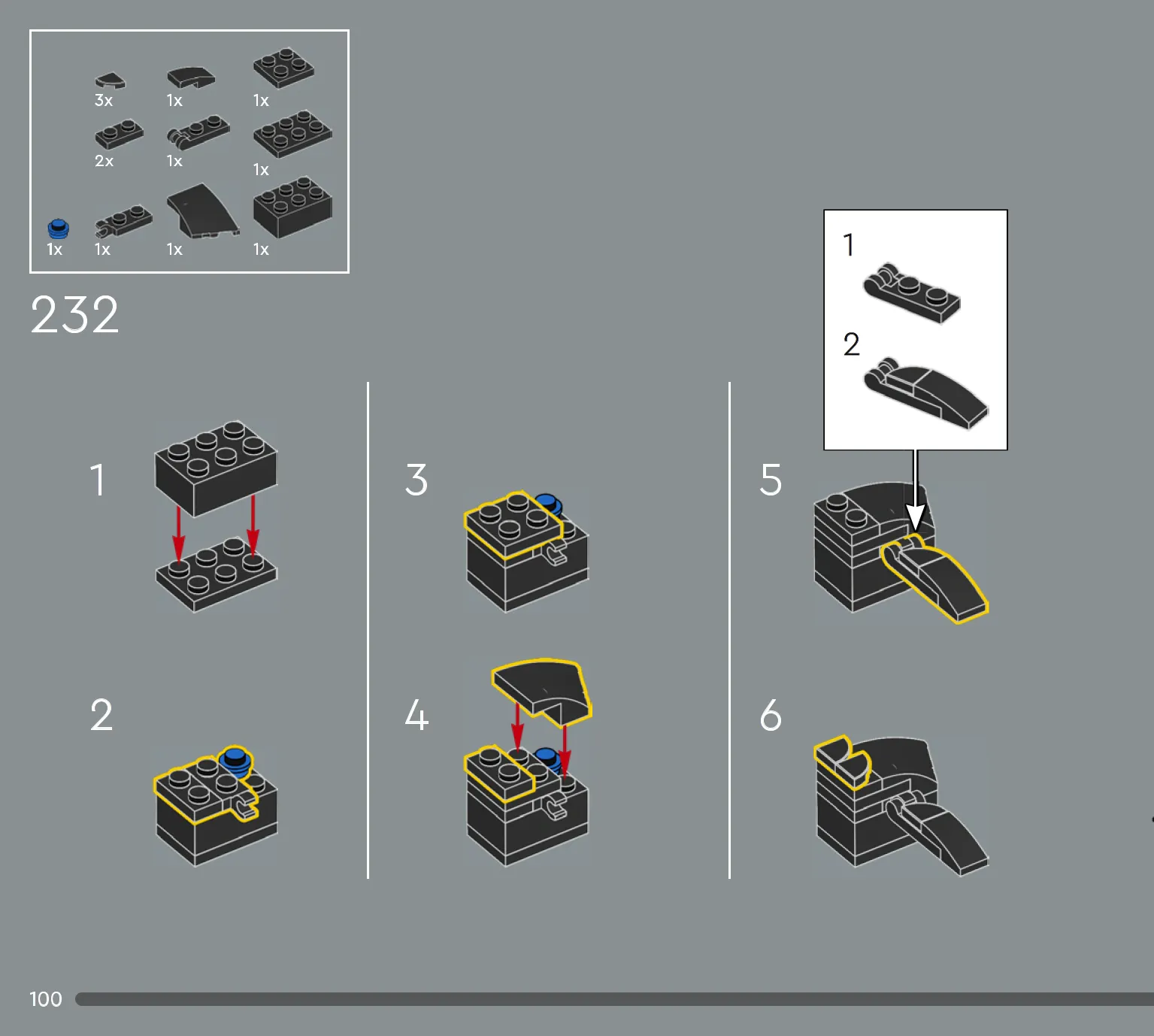 3x
1x
1x
2x
1x
1x
1x
1x
1x
1x

232

1

2

3

4

1

2

5

6

100