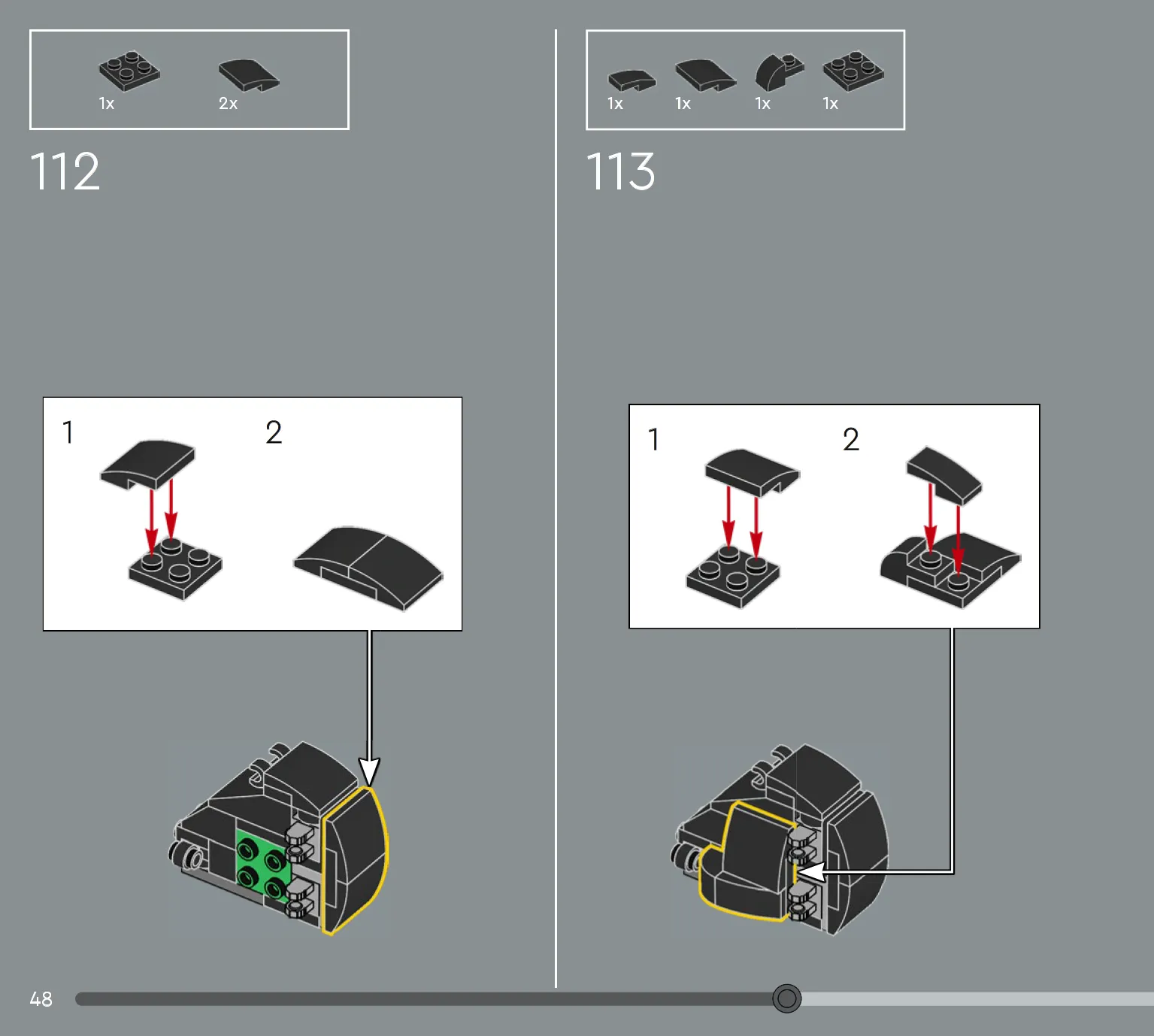 1x 2x

112

1

2

1x 1x 1x 1x

113

1

2

48