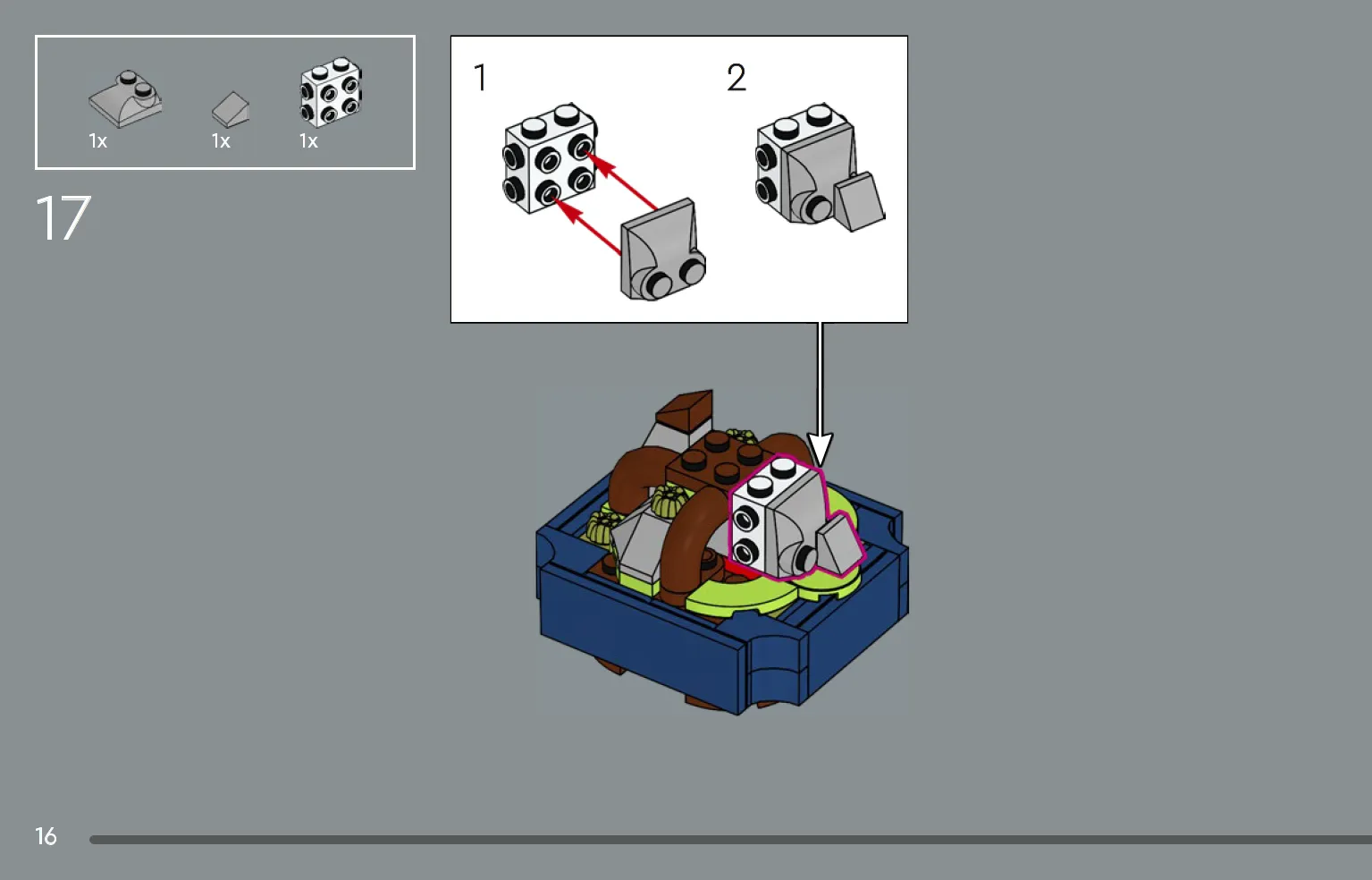 1x 1x 1x

17

1

2

16