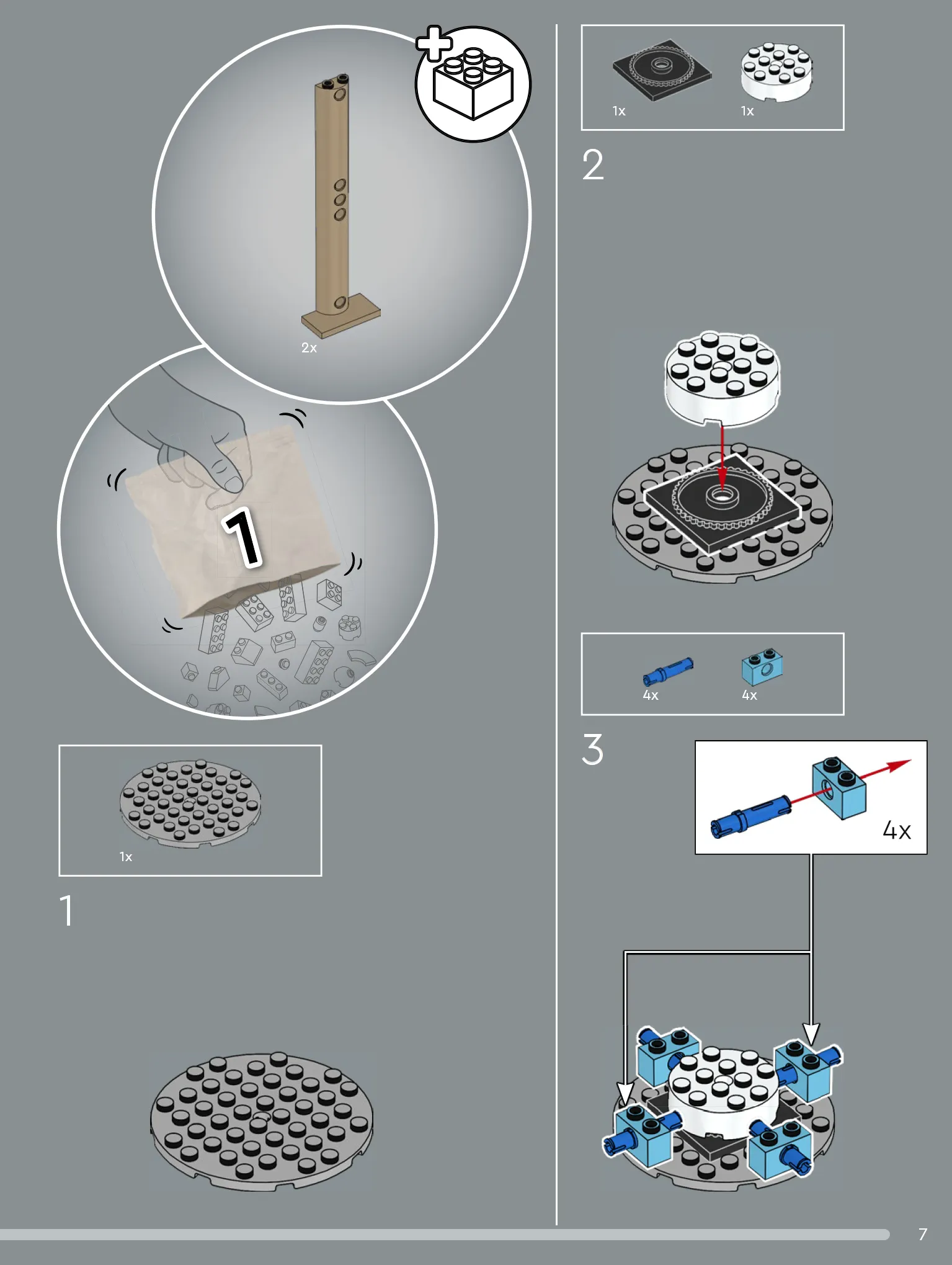 2x

1

1x

1

1x 1x

2

4x 4x

3

4x

7