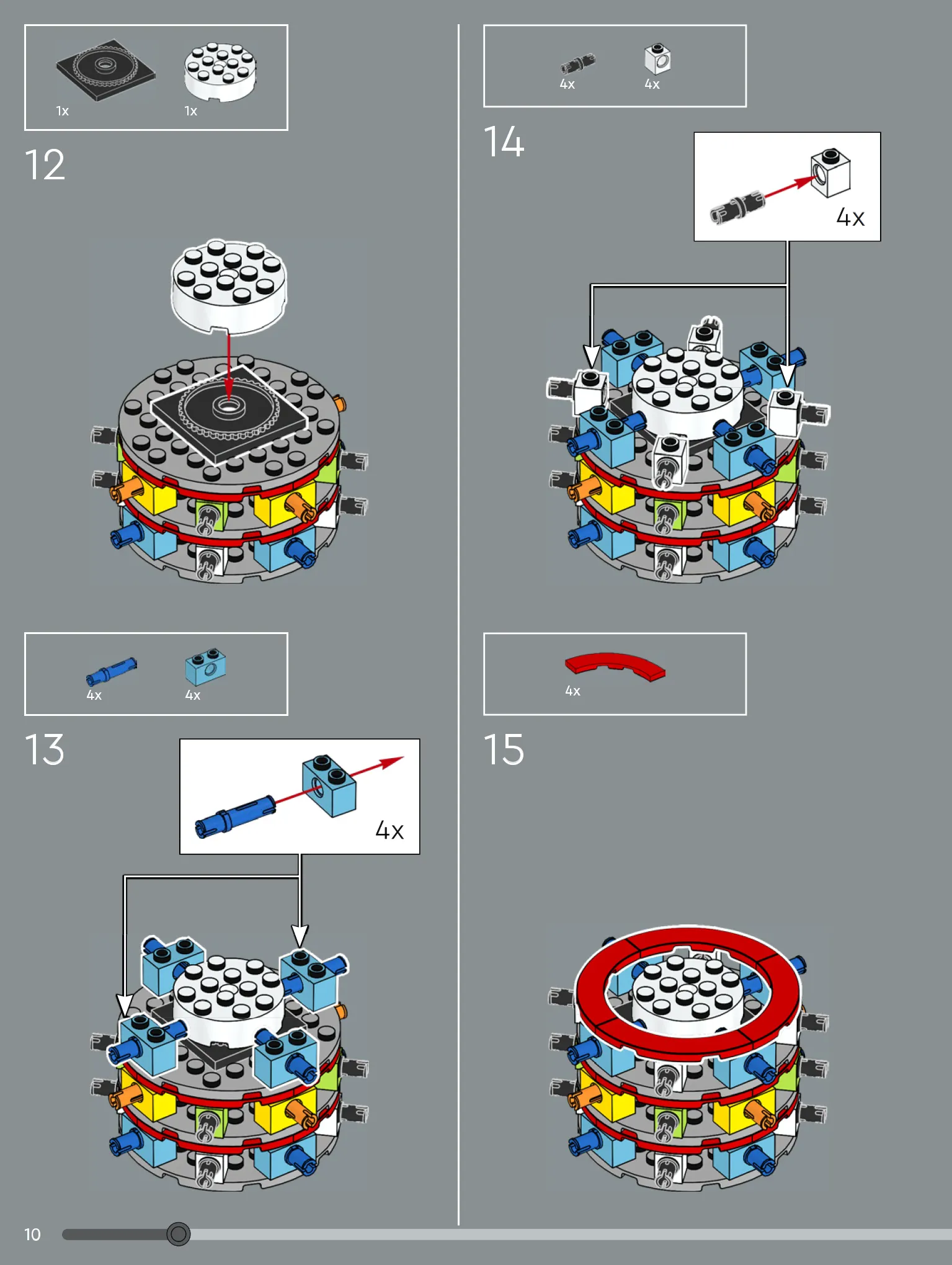 1x 1x

12

4x 4x

13

4x

4x 4x

14

4x

4x

15

10