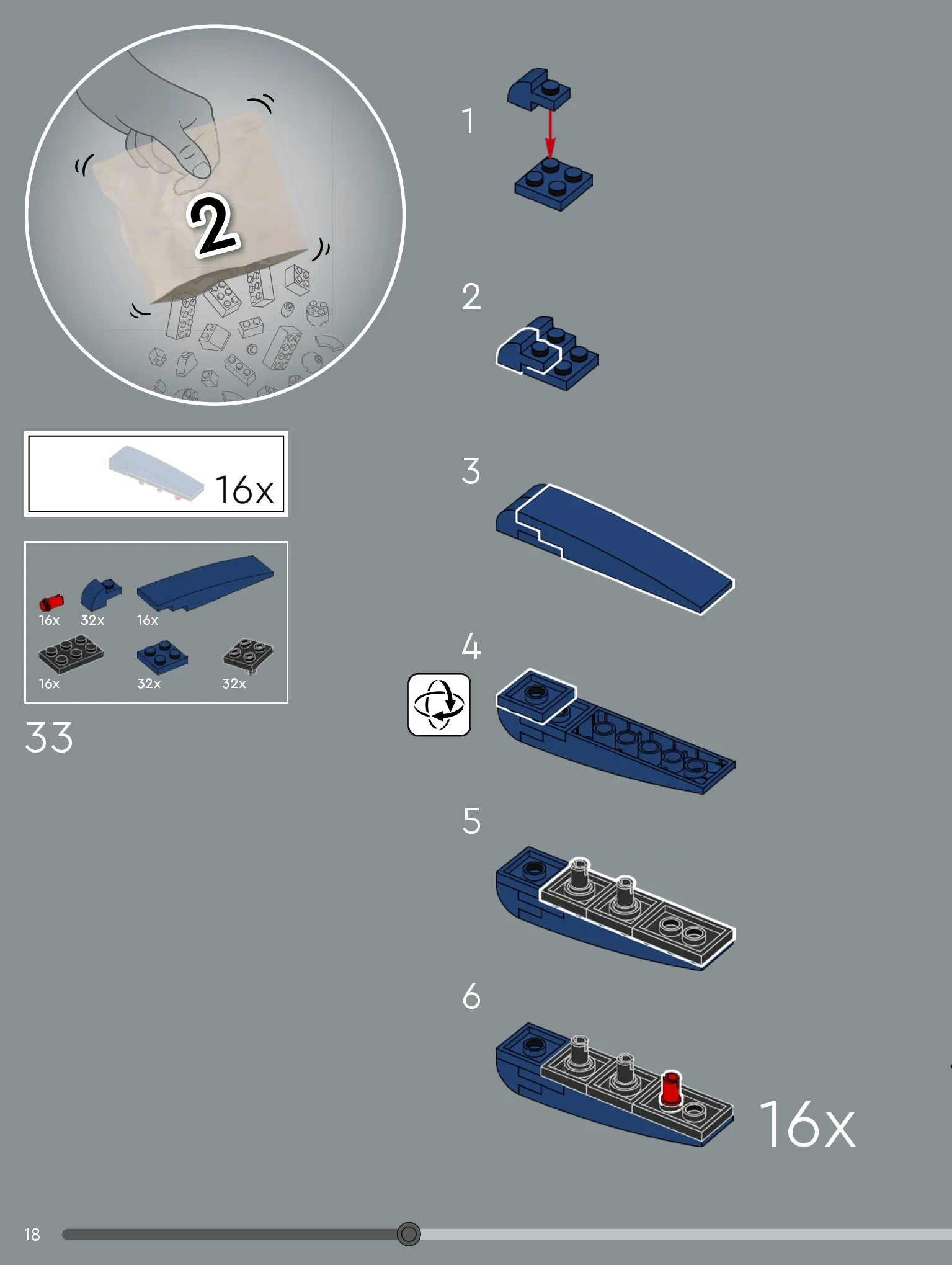 2

16x

16x 32x 16x
16x 32x 32x

33

1

2

3

4

5

6

16x

18