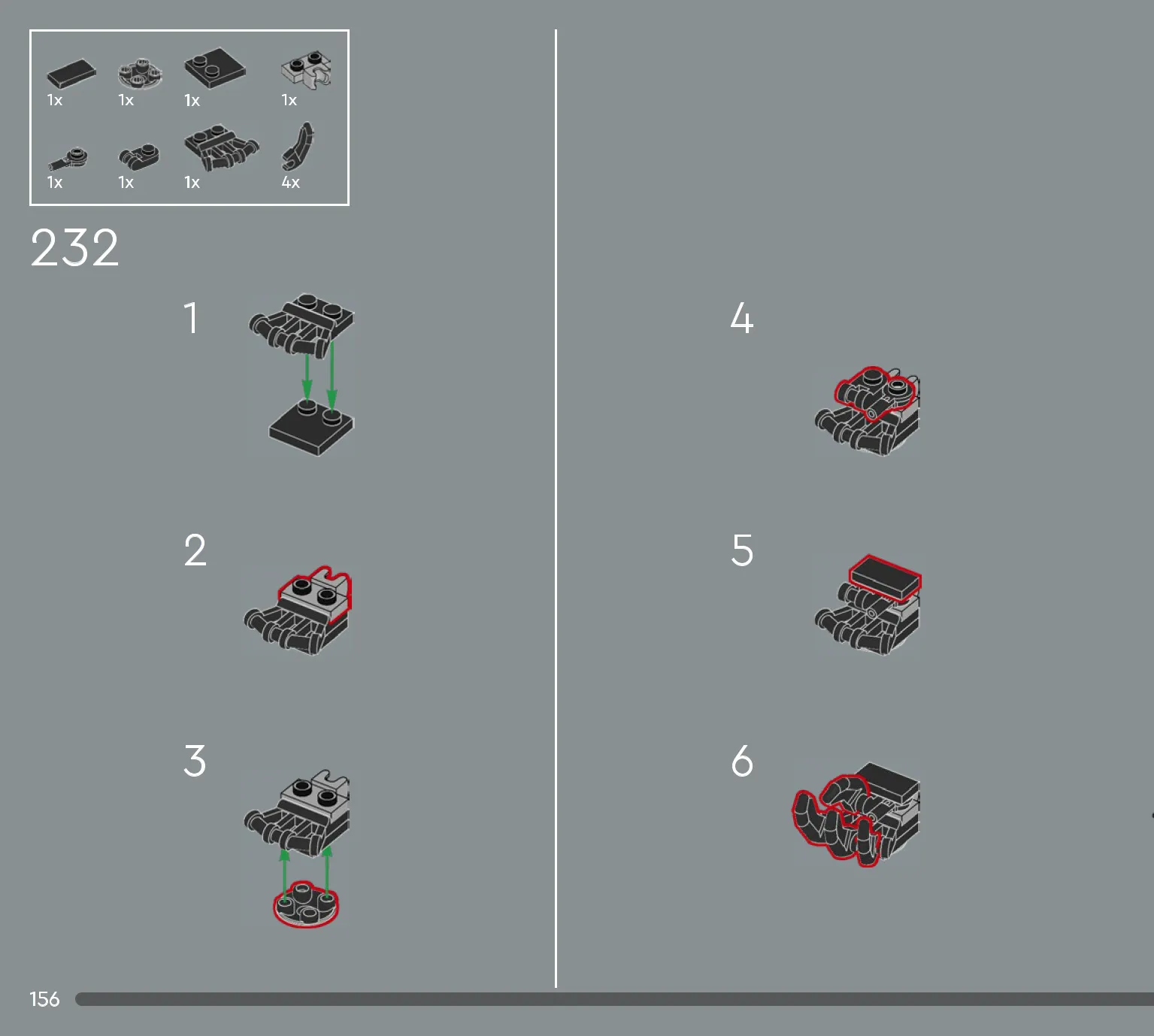 1x 1x 1x 1x
1x 1x 1x 4x

232

1

2

3

4

5

6

156