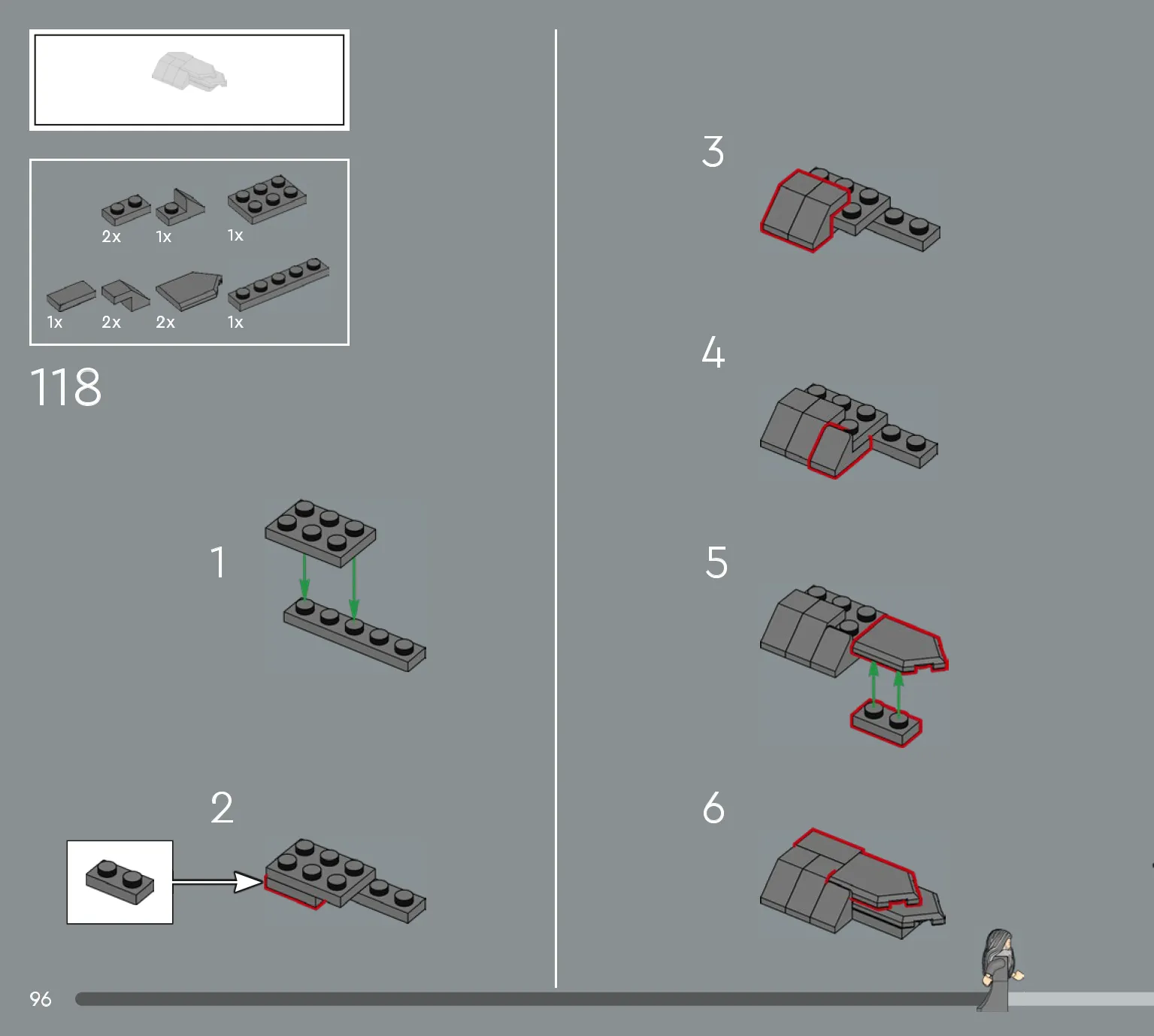 2x 1x 1x

1x 2x 2x 1x

118

1

2

3

4

5

6

96