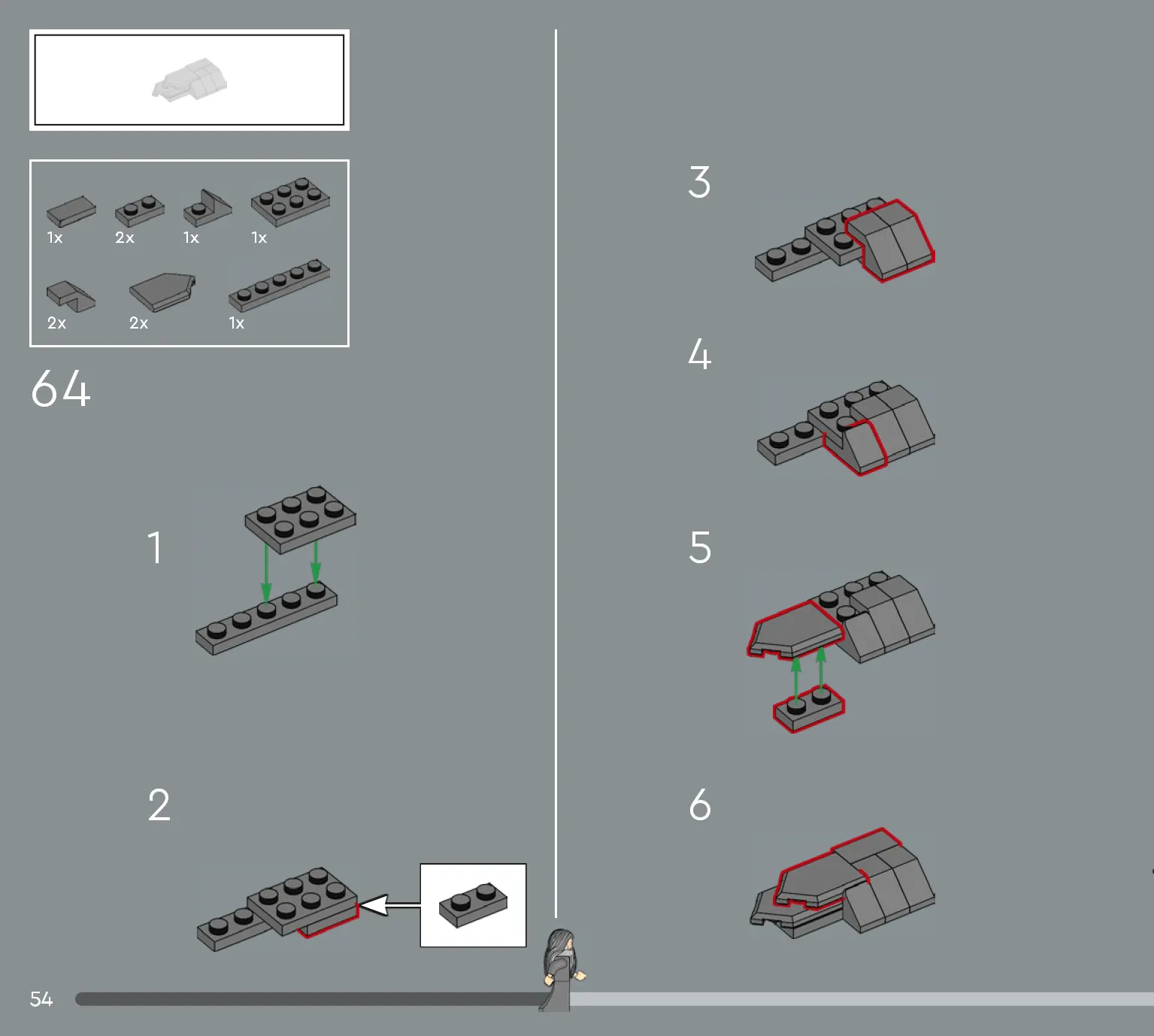 1x 2x 1x 1x

2x 2x 1x

64

1

2

3

4

5

6

54