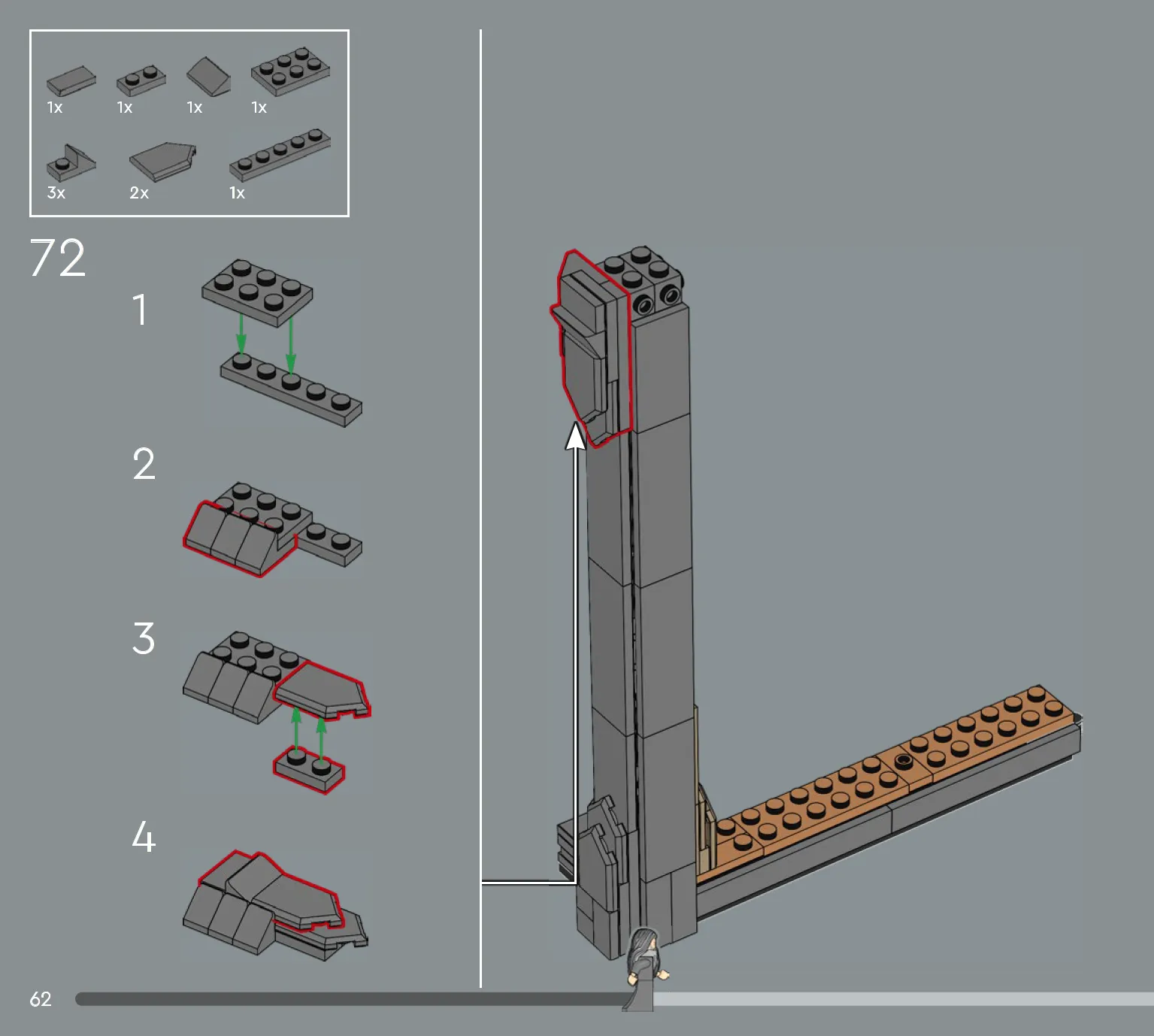 1x 1x 1x 1x

3x 2x 1x

72

1

2

3

4

62