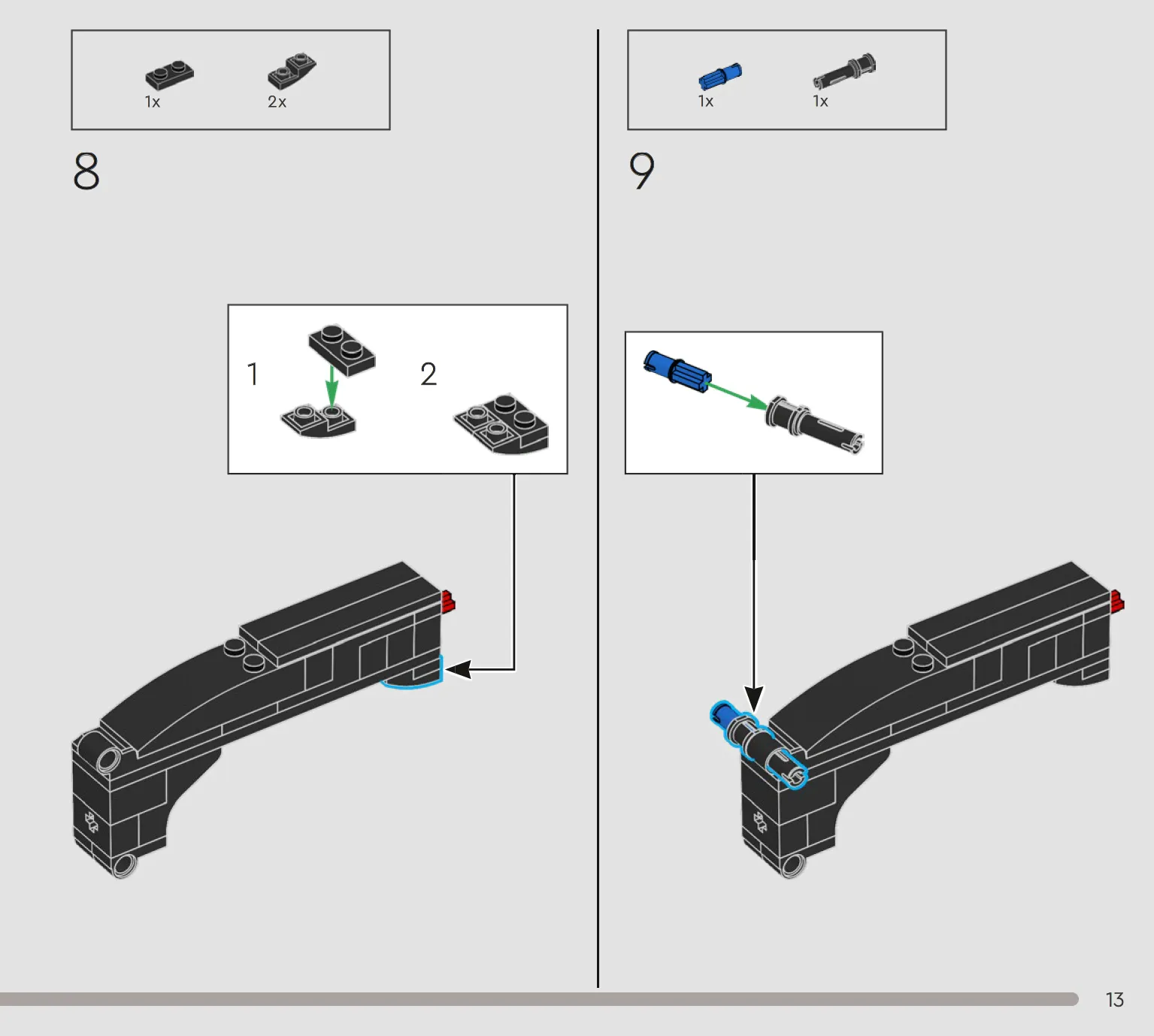 1x 2x

8

1

2

1x 1x

9

13