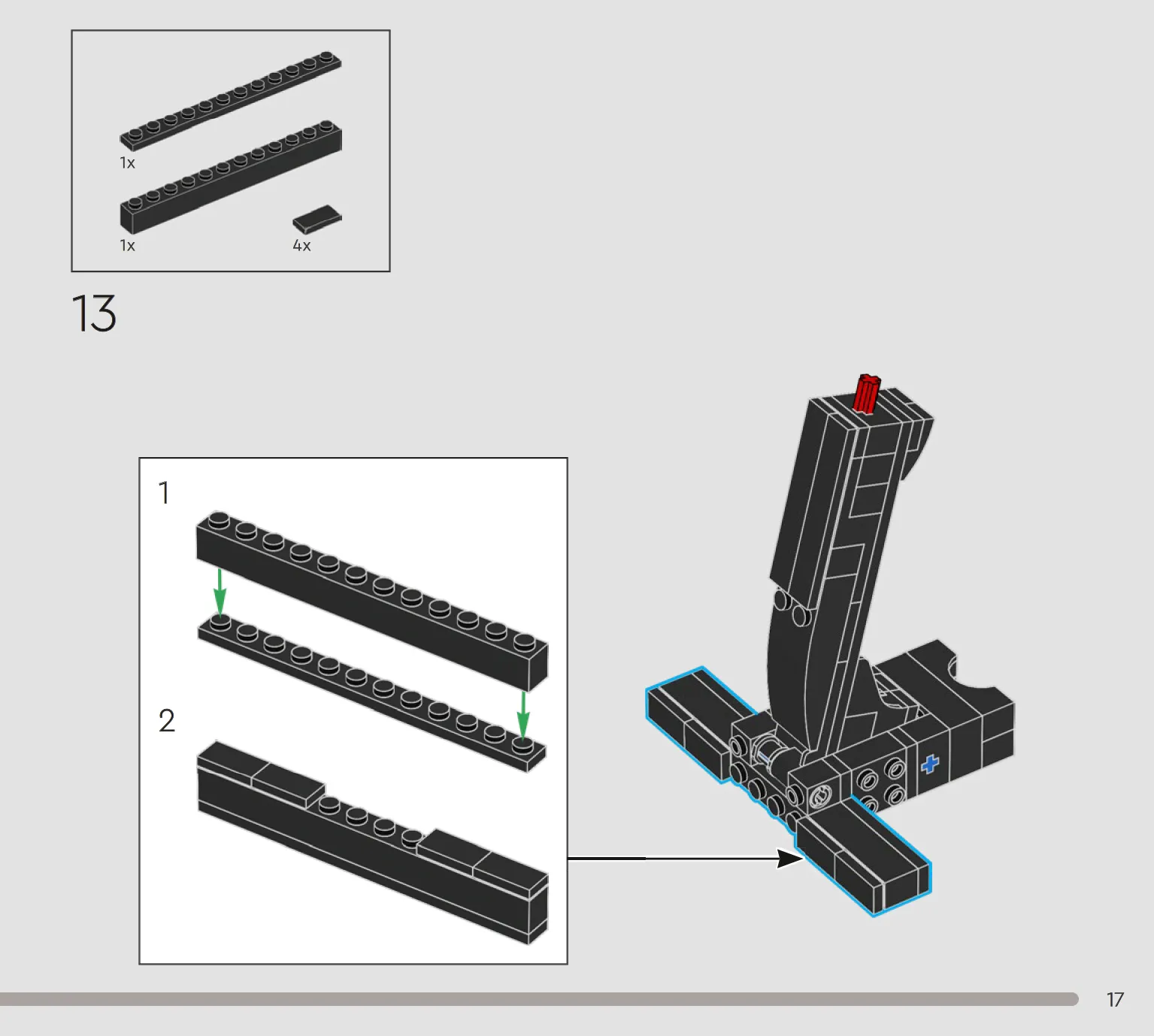 1x
1x
4x

13

1

2

17