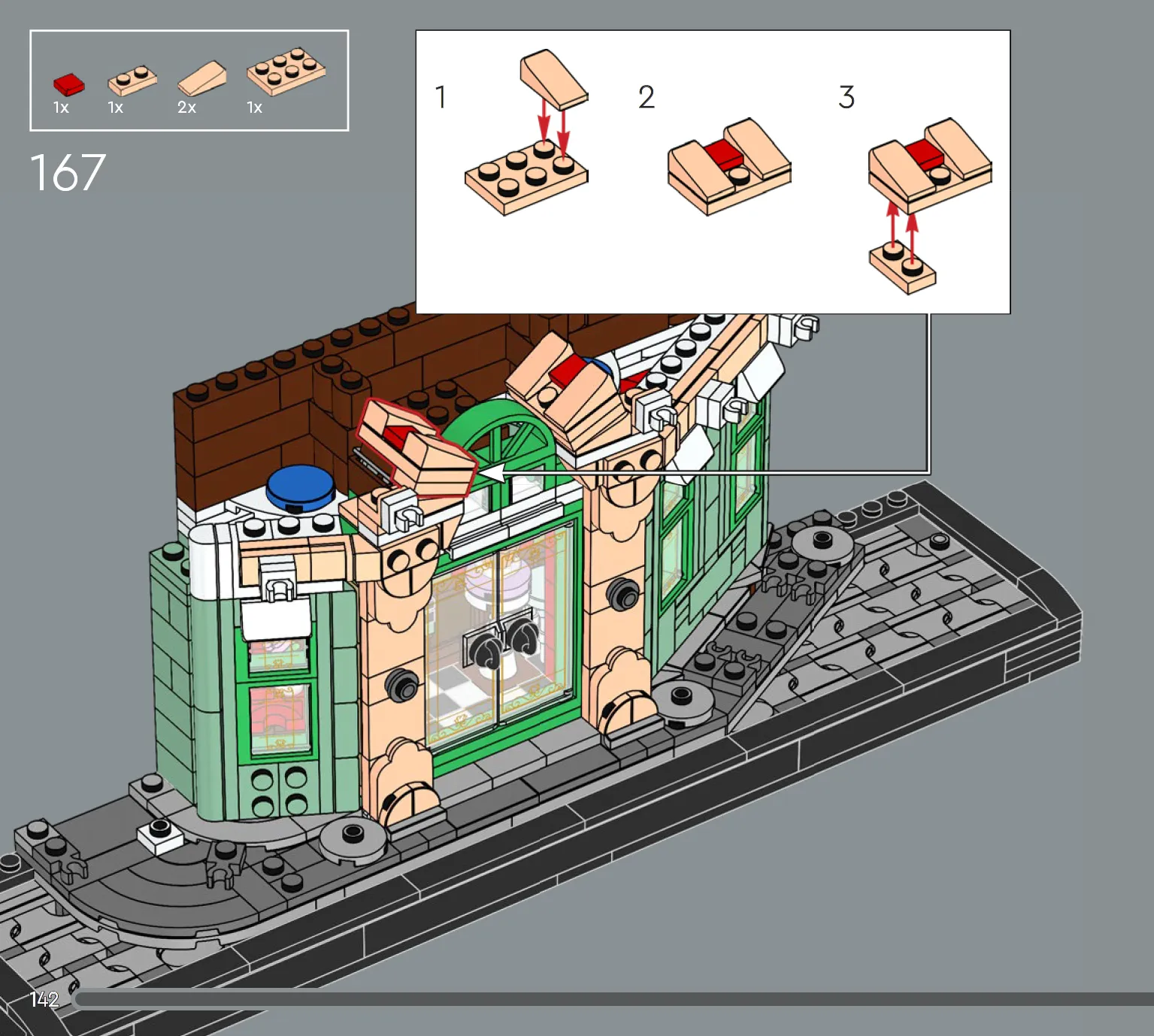 1x 1x 2x 1x

167

1

2

3

142