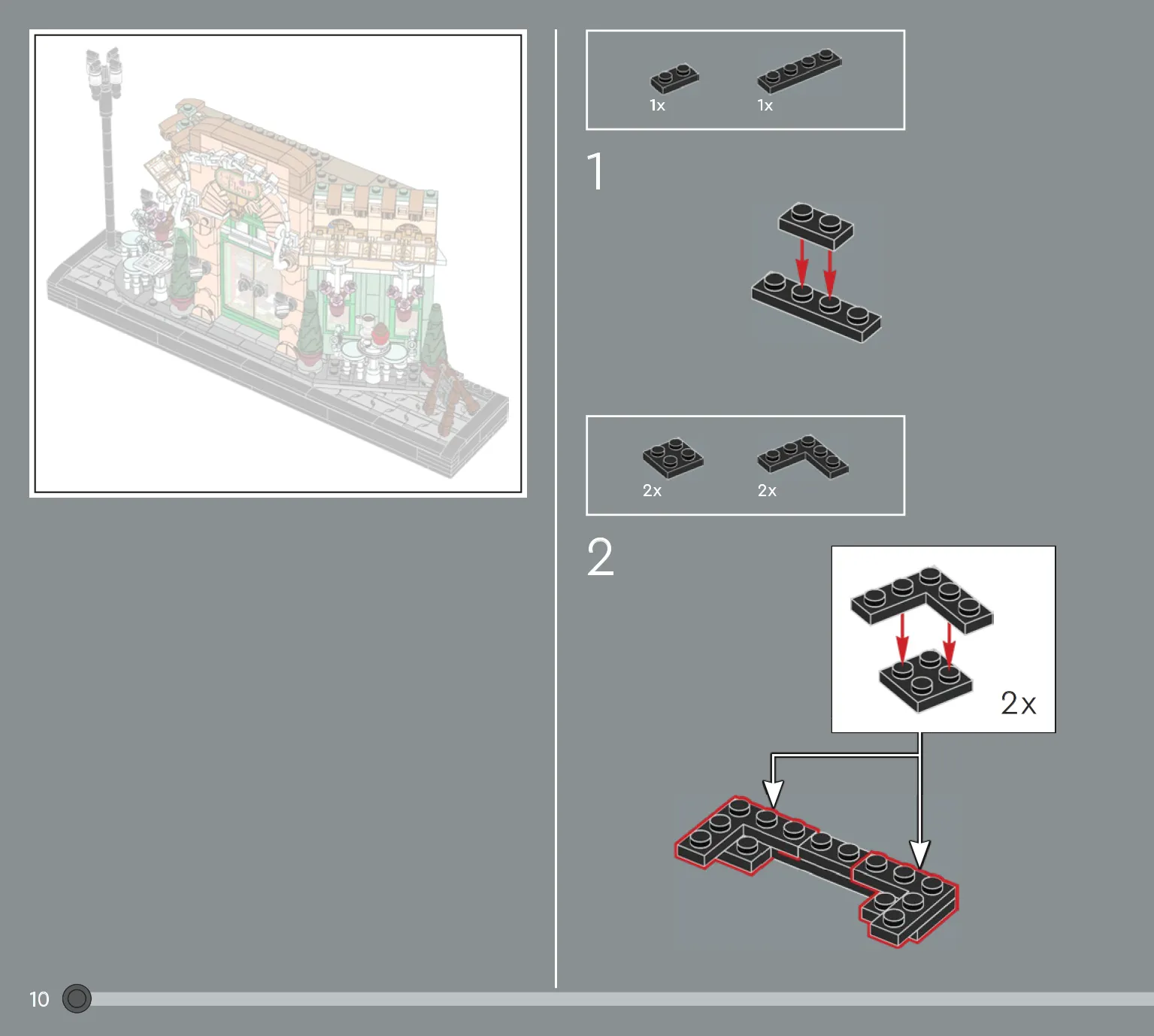 1x 1x

1

2x 2x

2

2x

10