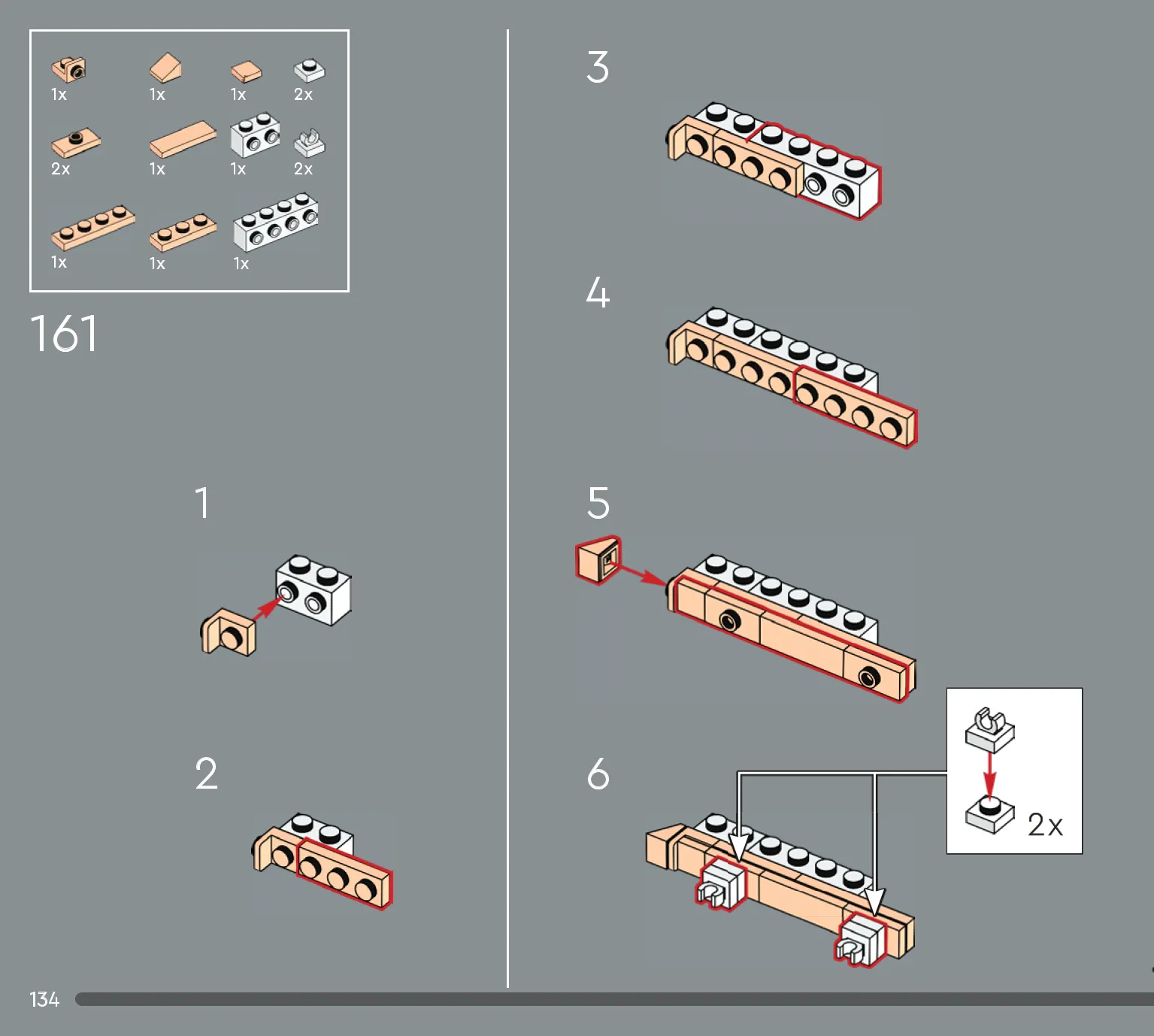 1x 1x 1x 2x
2x 1x 1x 2x
1x 1x 1x

161

1

2

3

4

5

6

2x

134