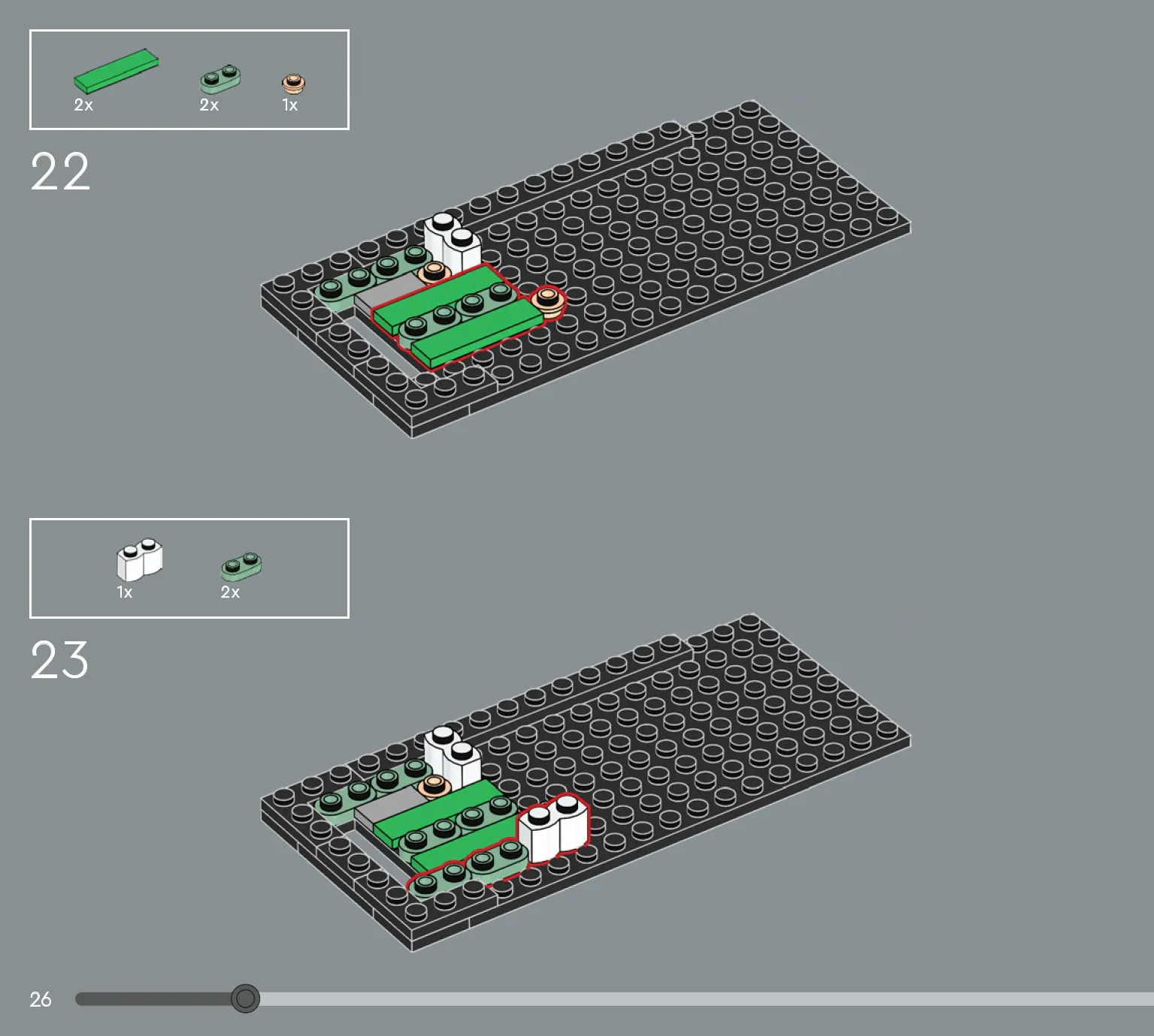 2x 2x 1x

22

1x 2x

23

26