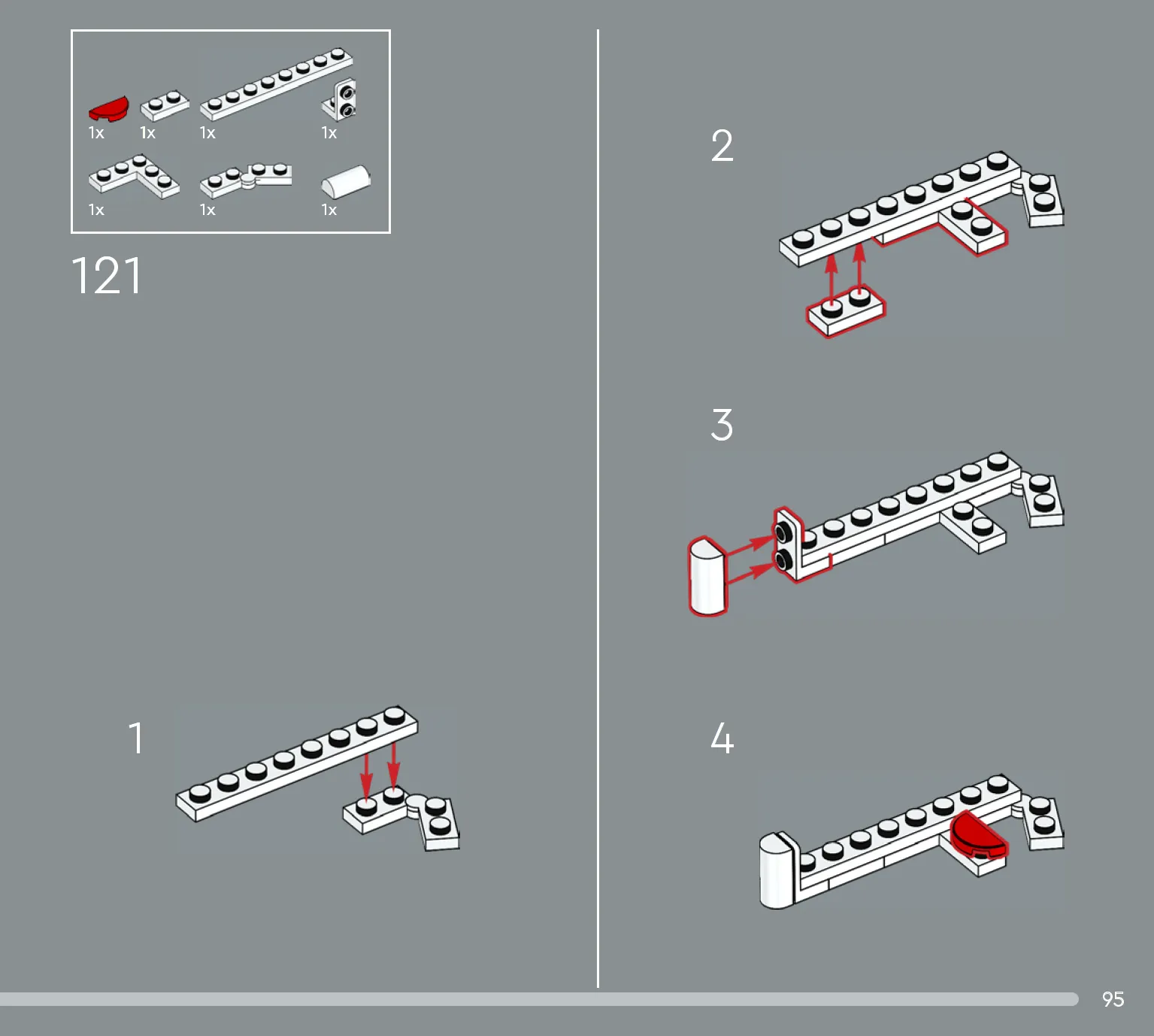 1x 1x 1x 1x
1x 1x 1x

121

1

2

3

4

95