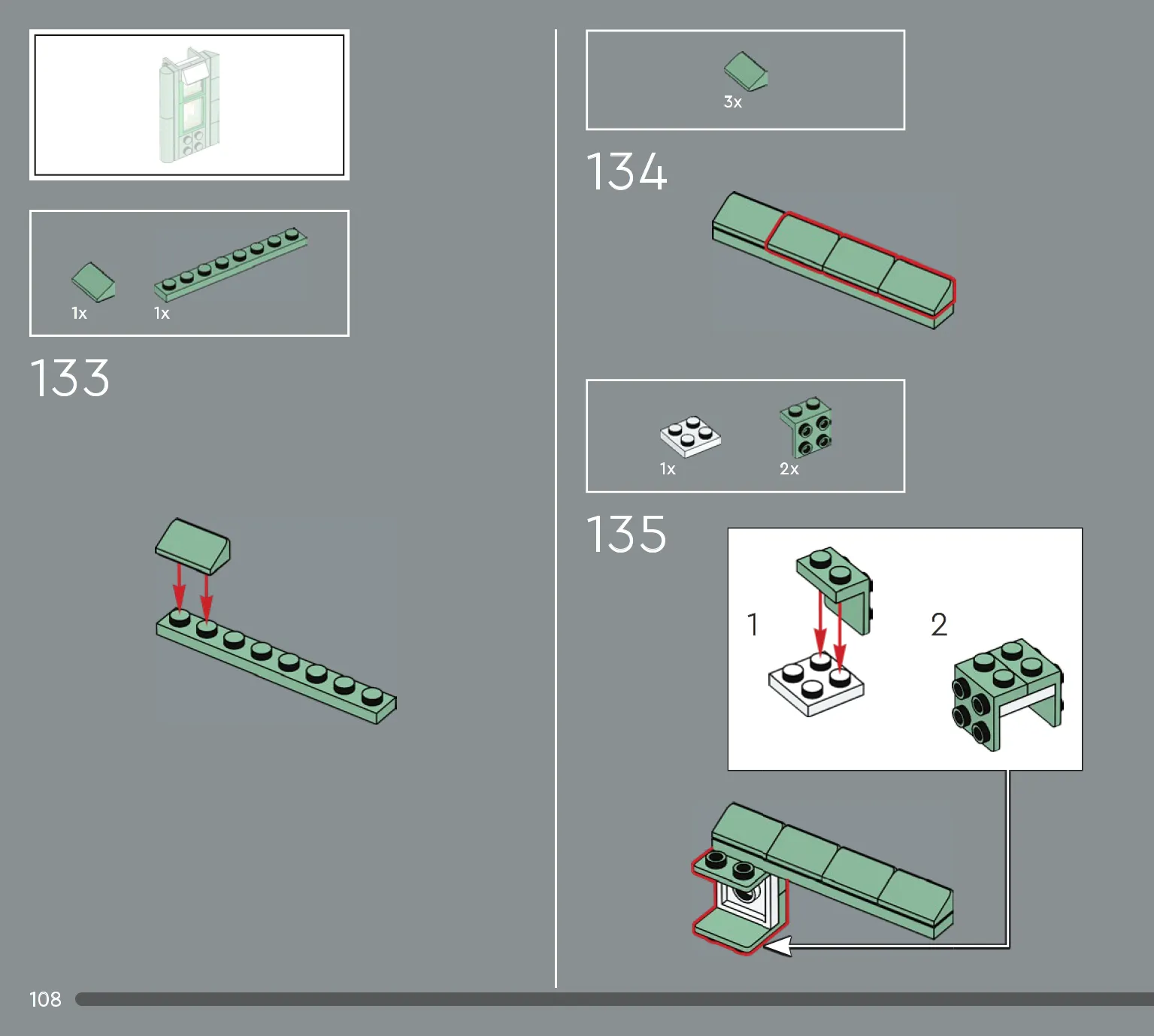 1x 1x

133

3x

134

1x 2x

135

1

2

108