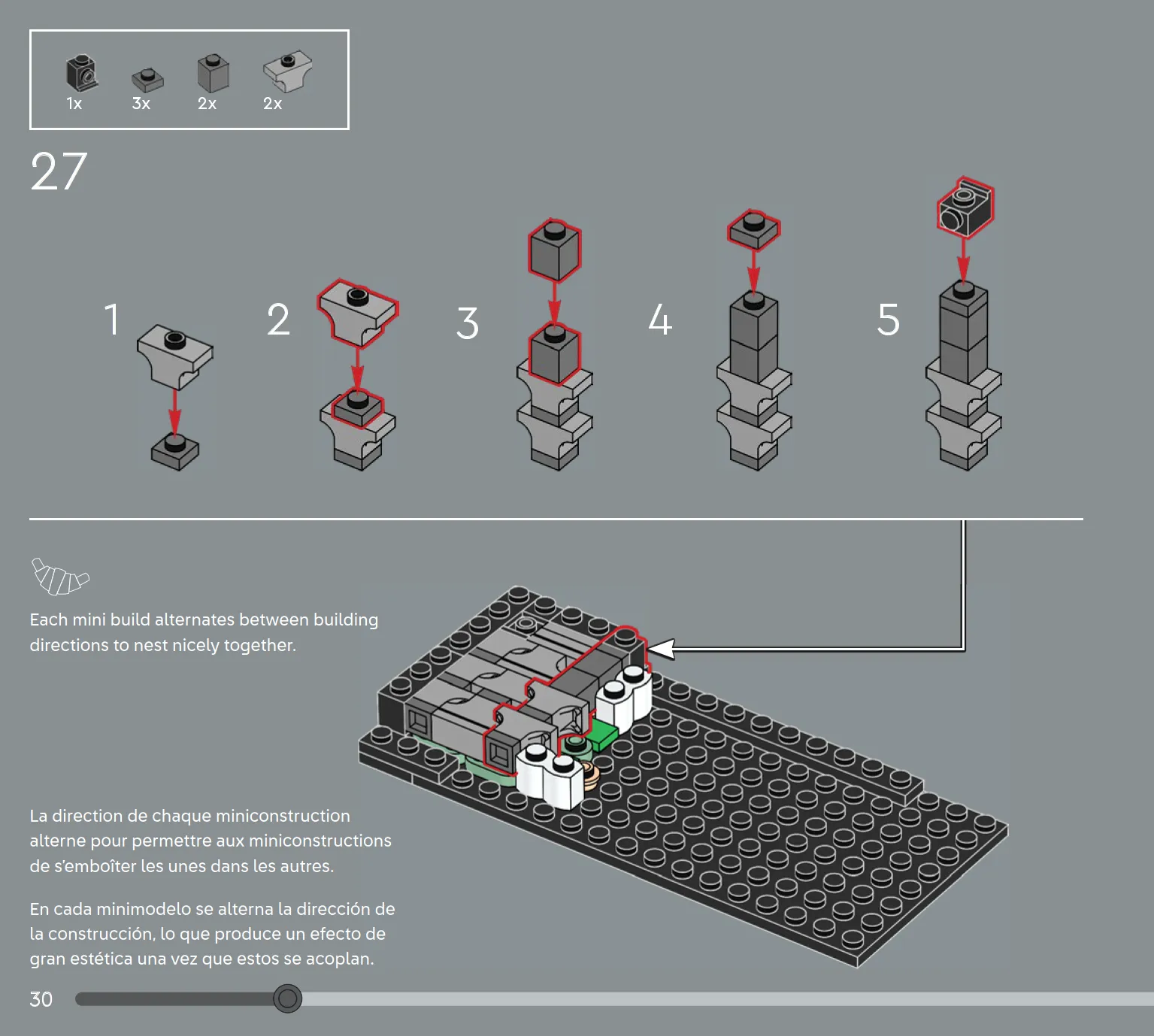 1x 3x 2x 2x

27

1

2

3

4

5

Each mini build alternates between building directions to nest nicely together.

La direction de chaque miniconstruction alterne pour permettre aux miniconstructions de s'emboîter les unes dans les autres.

En cada minimodelo se alterna la dirección de la construcción, lo que produce un efecto de gran estética una vez que estos se acoplan.

30