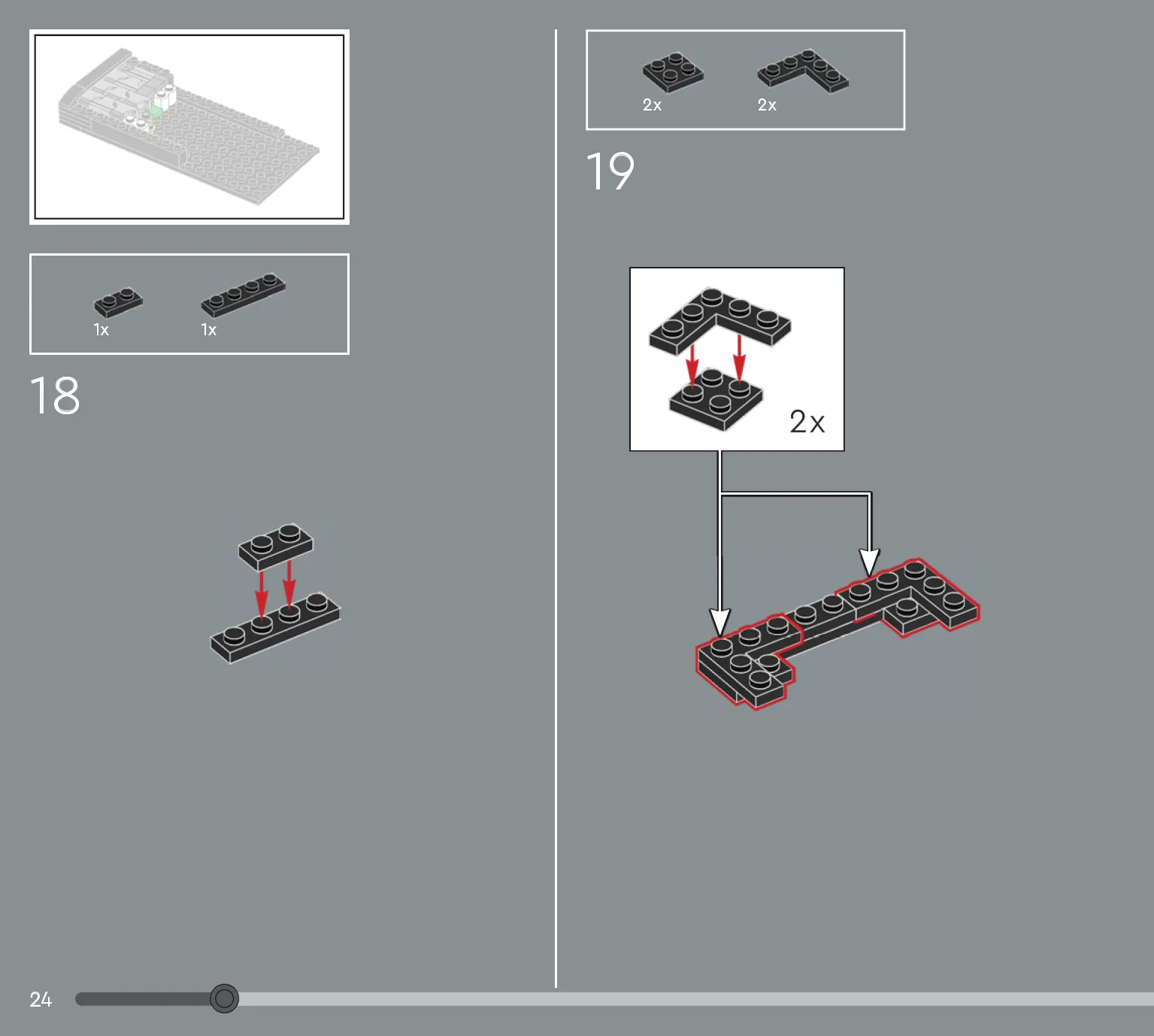 1x 1x

18

2x 2x

19

2x

24