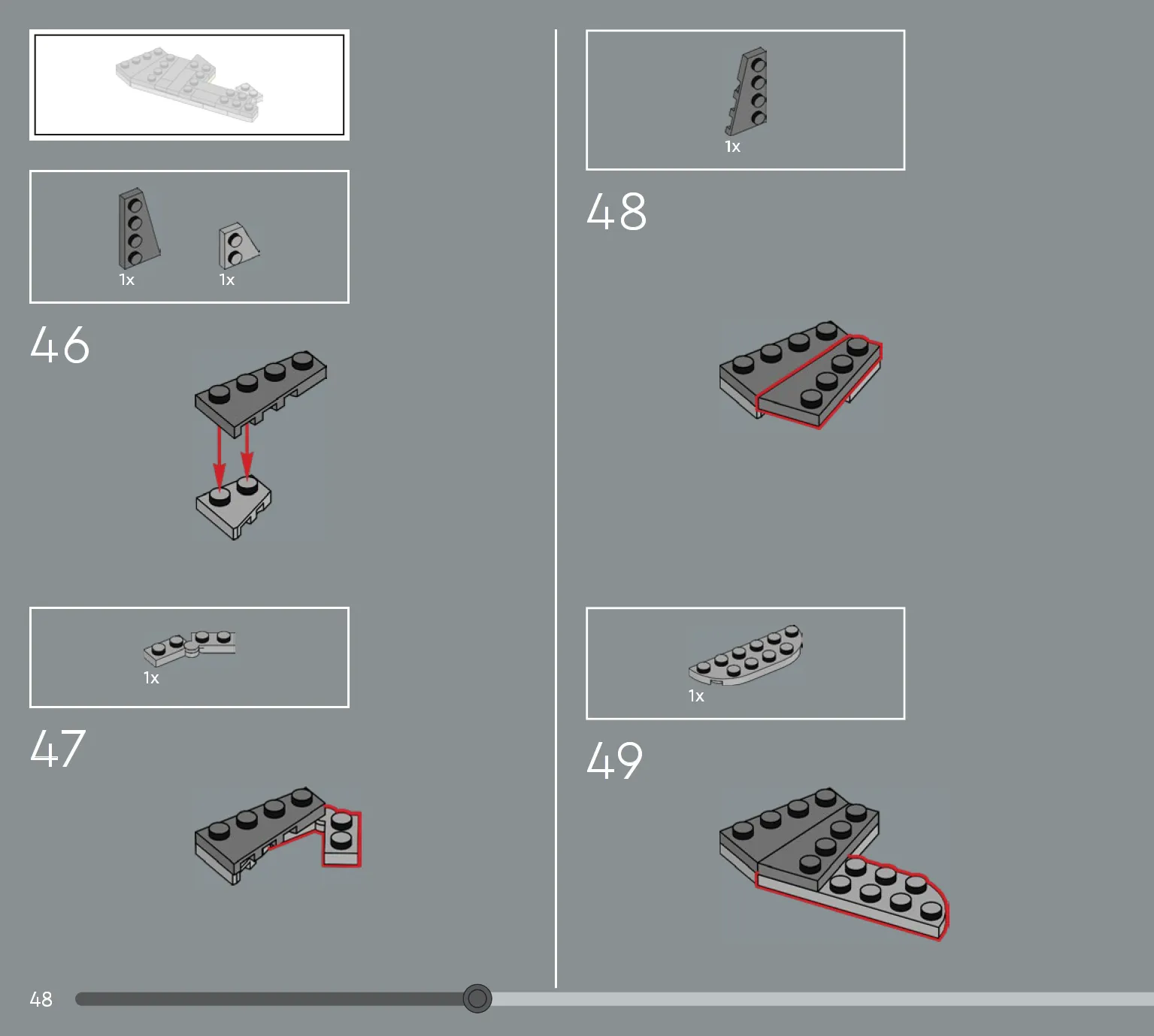 1x 1x

46

1x

47

1x

48

1x

49

48