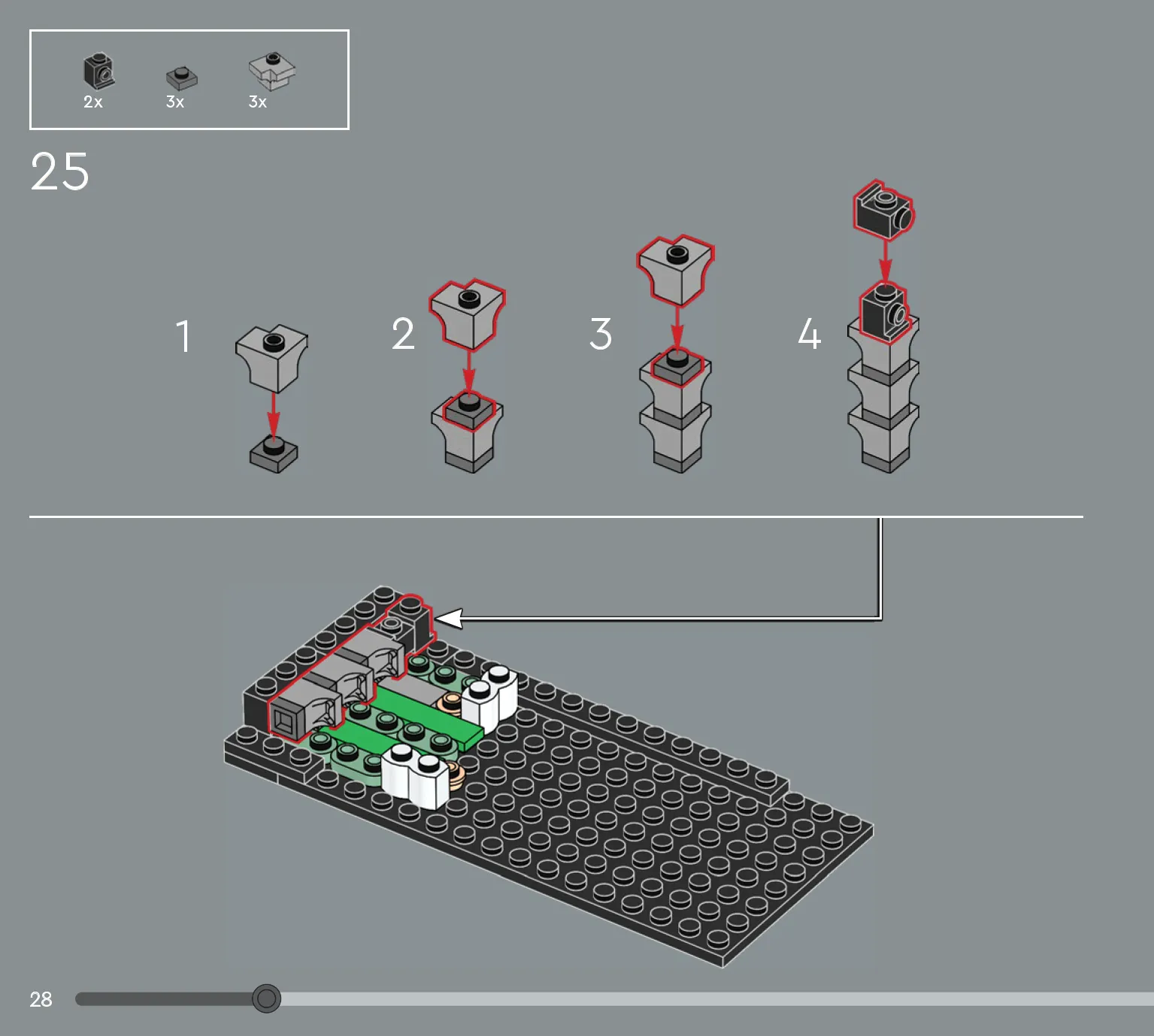 2x
3x
3x

25

1
2
3
4

28