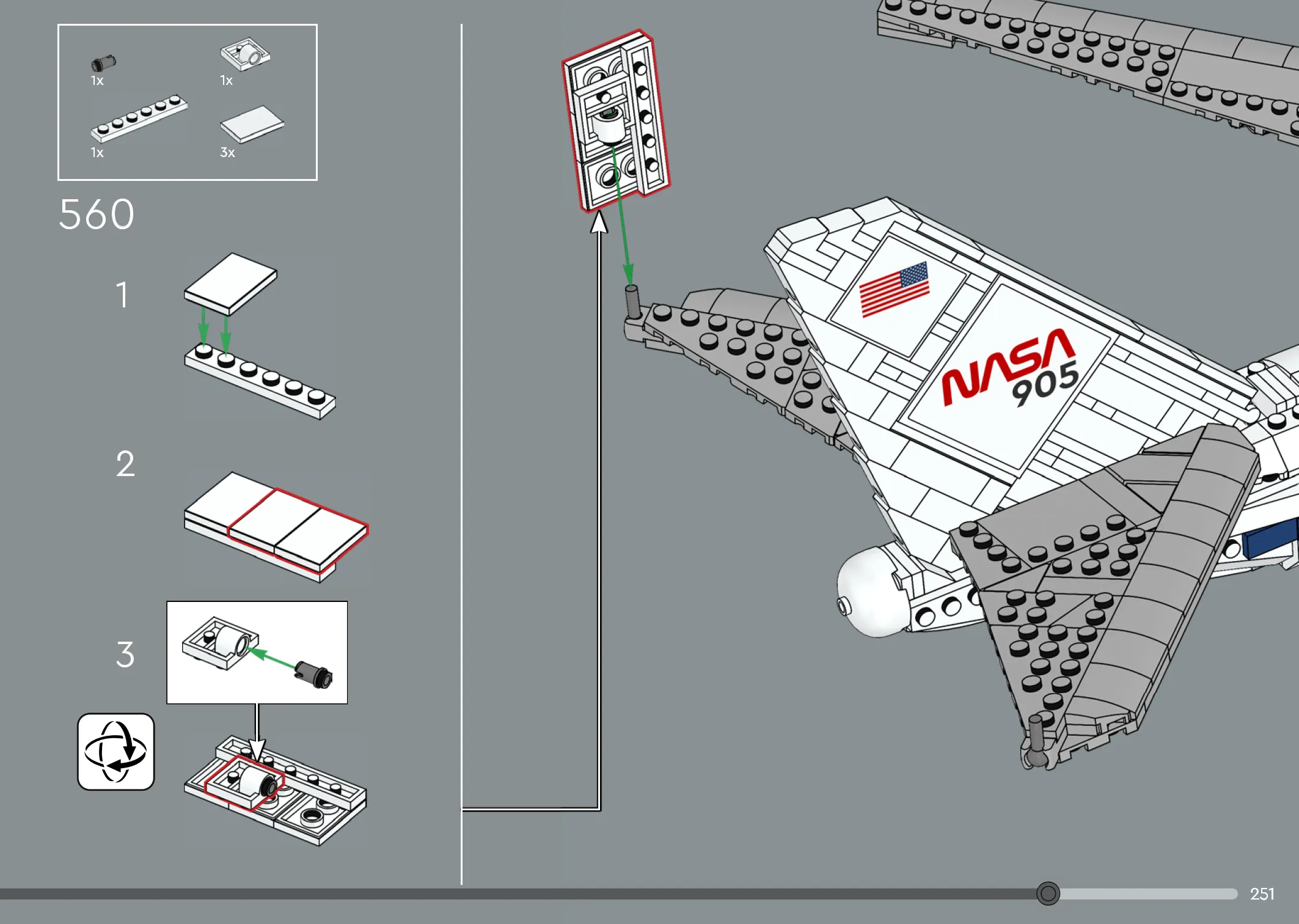 1x
1x
1x
3x

560

1

2

3

NASA
905

251