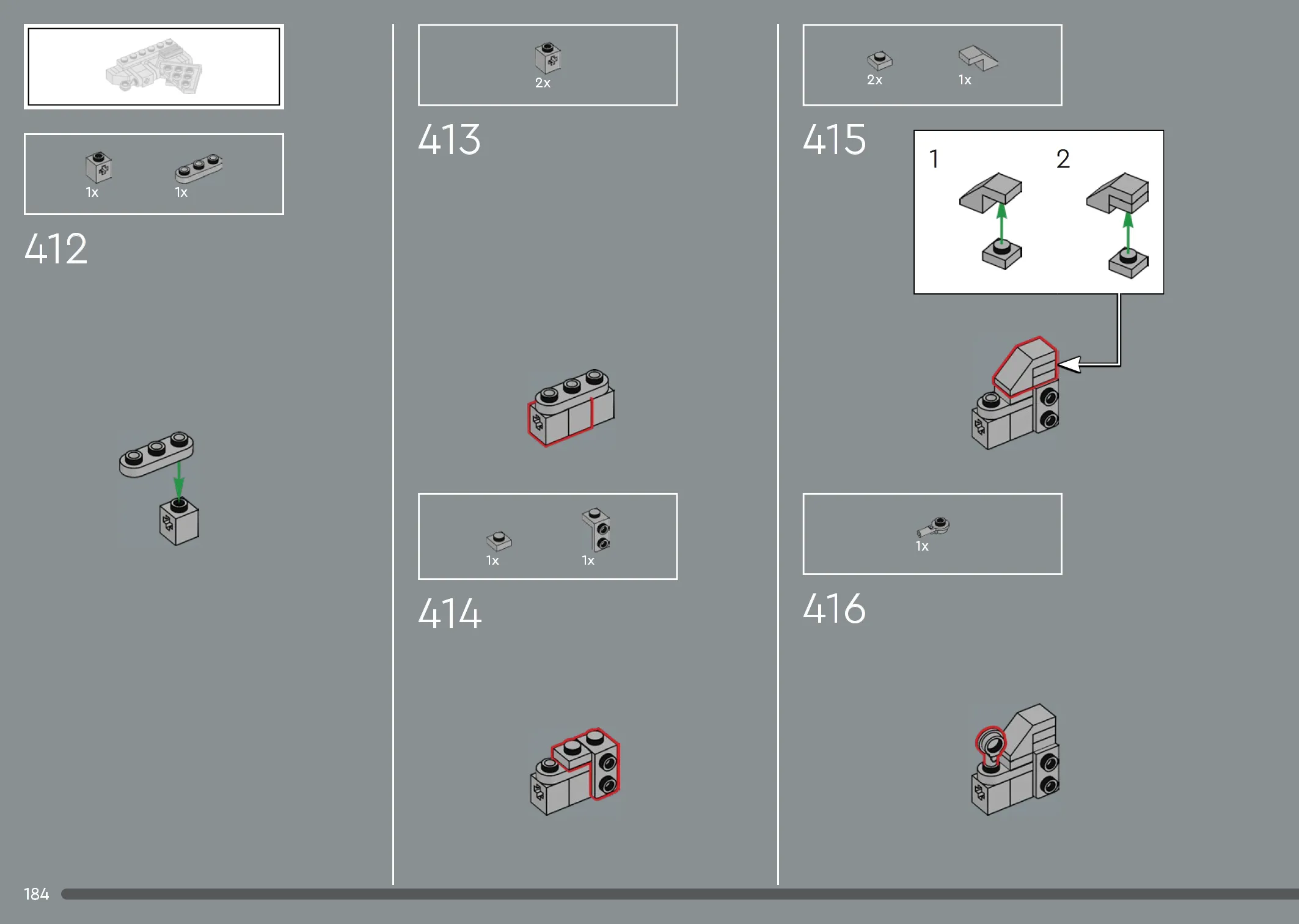 1x 1x

412

2x

413

1x 1x

414

2x 1x

415

1 2

1x

416

184