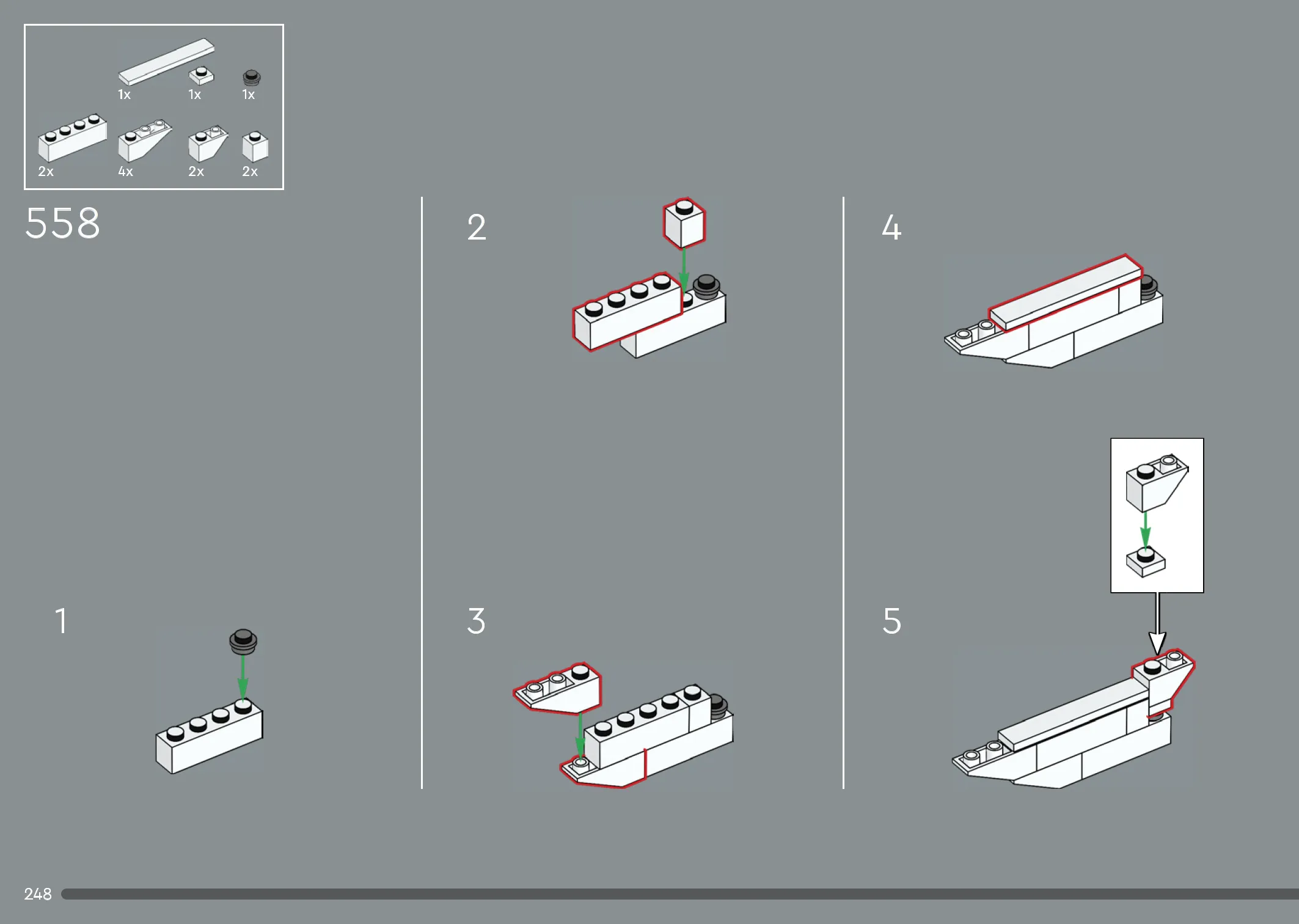 1x 1x 1x
2x 4x 2x 2x

558

1

2

3

4

5

248