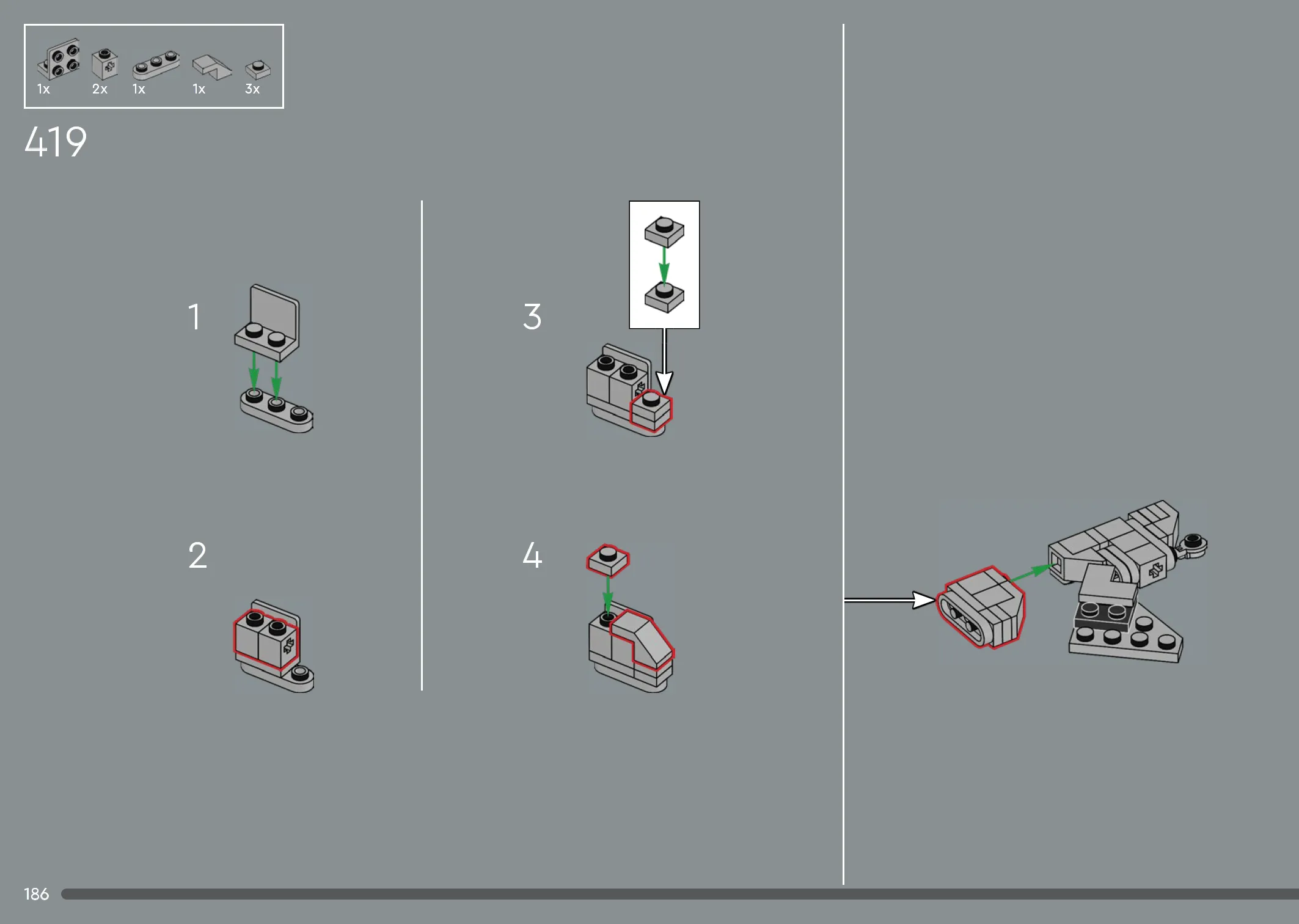 1x 2x 1x 1x 3x

419

1

2

3

4

186