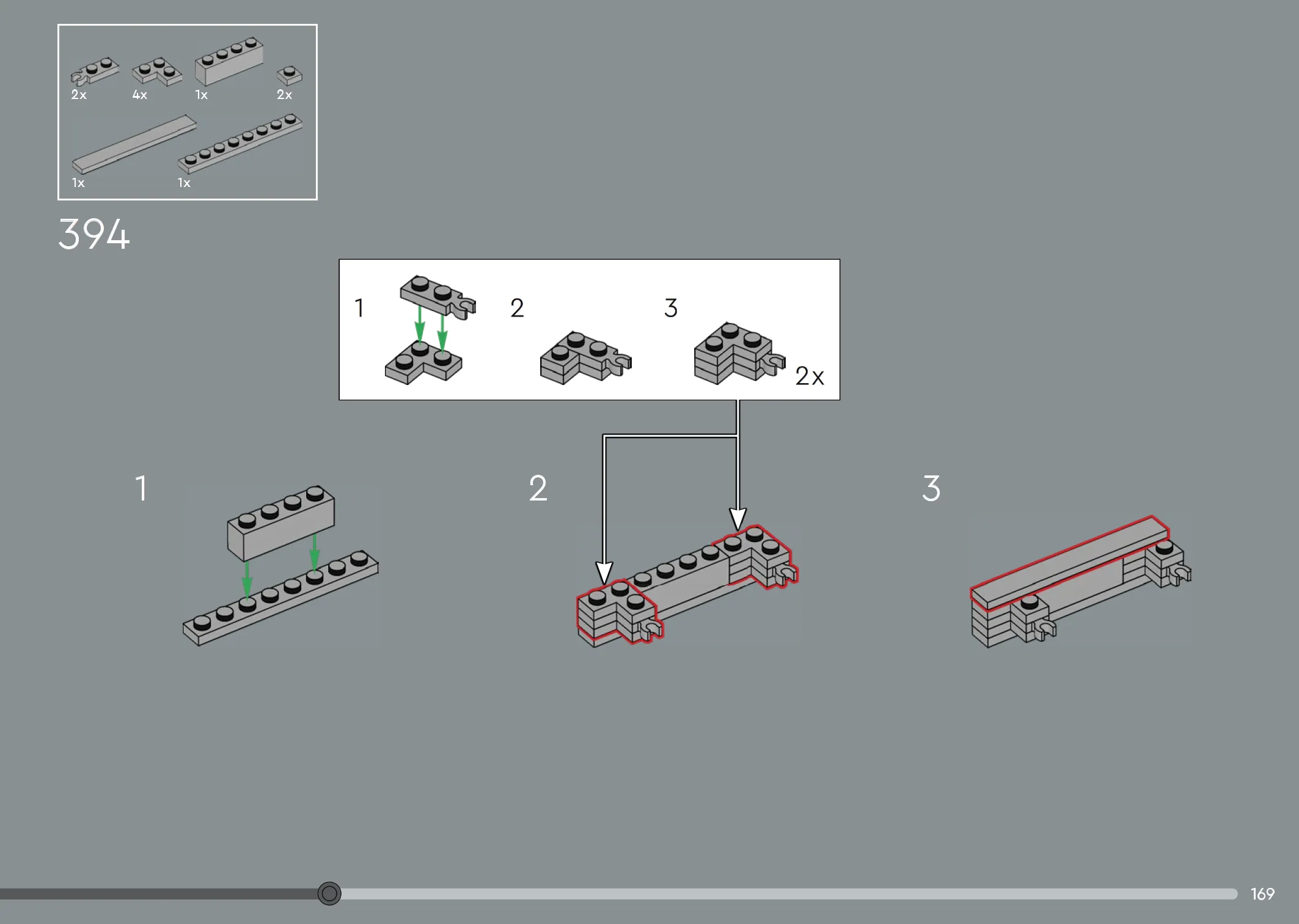 2x 4x 1x 2x

1x 1x

394

1 2 3 2x

1

2

3

169