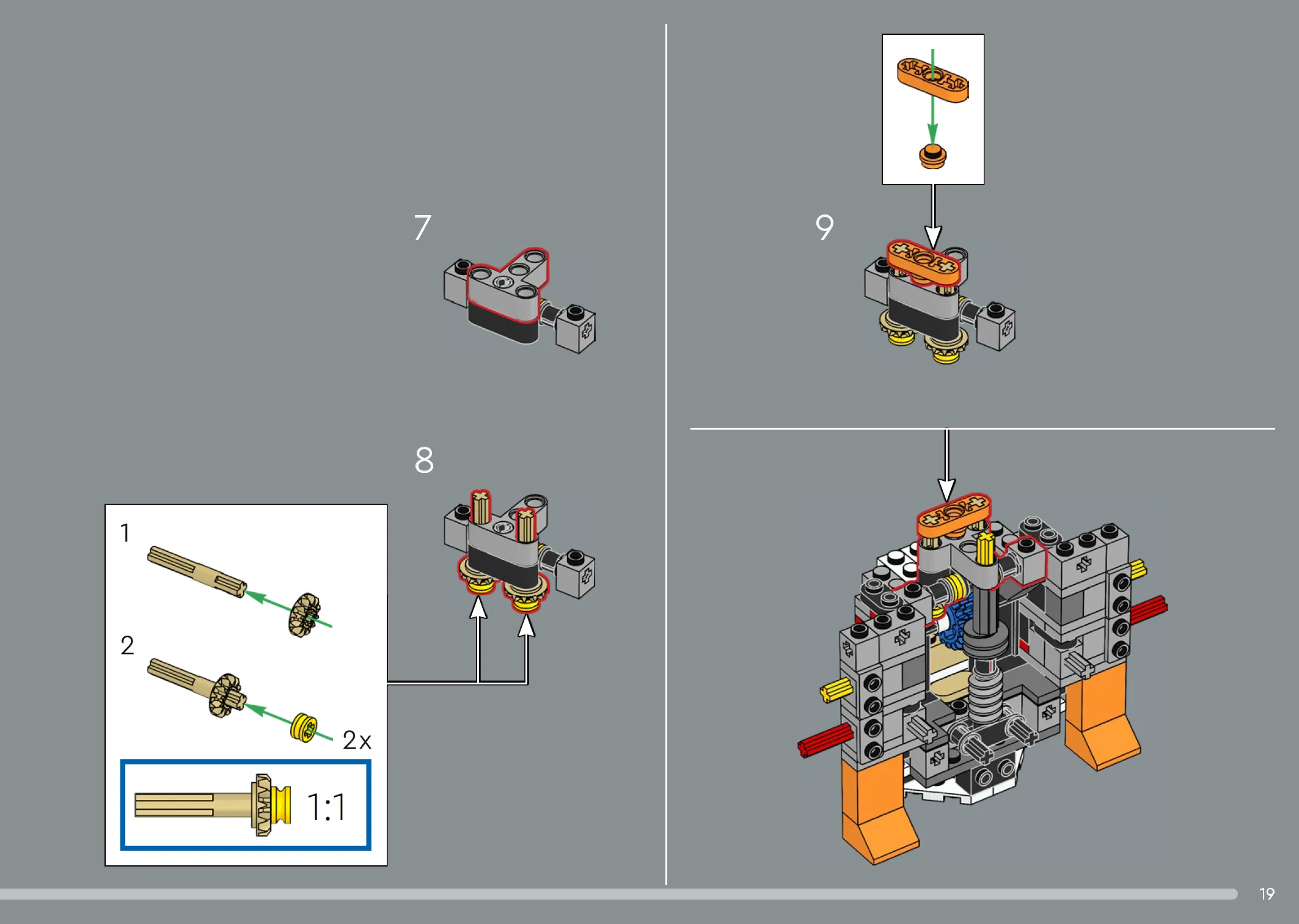 7

8

1

2

2x

1:1

9

19