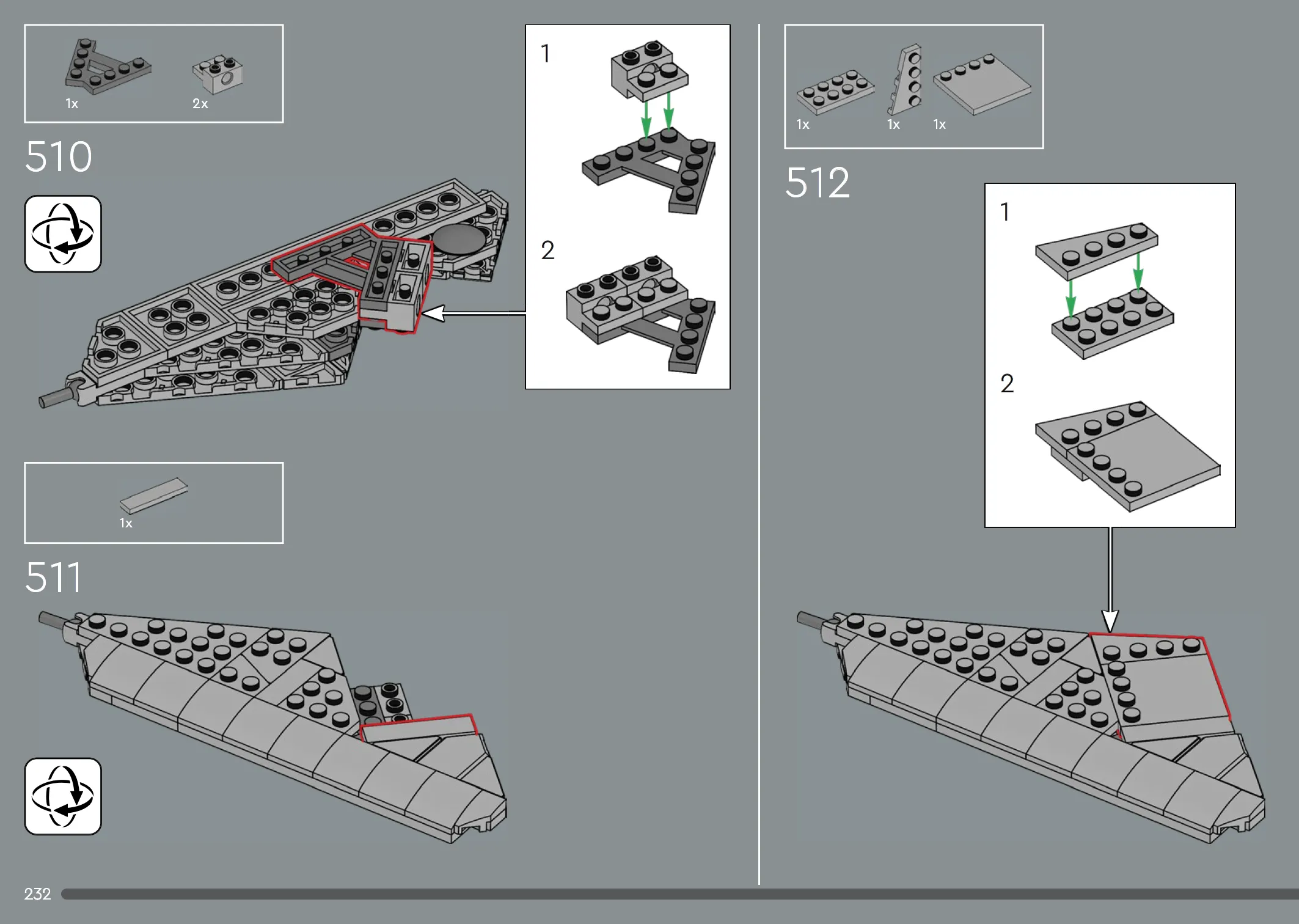 1x
2x

510

1

2

1x

511

1x
1x
1x

512

1

2

232