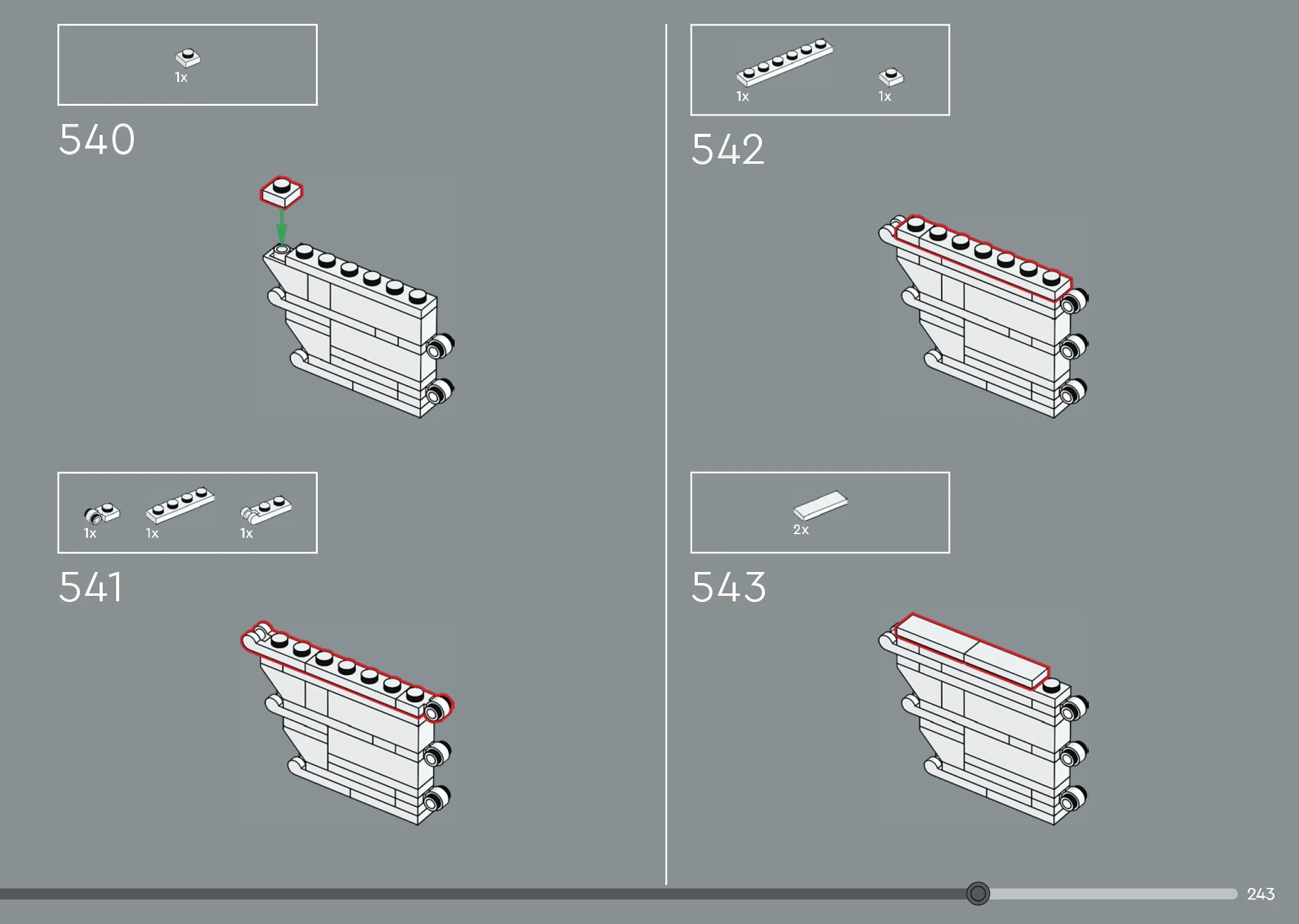 1x

540

1x 1x 1x

541

1x 1x

542

2x

543

243