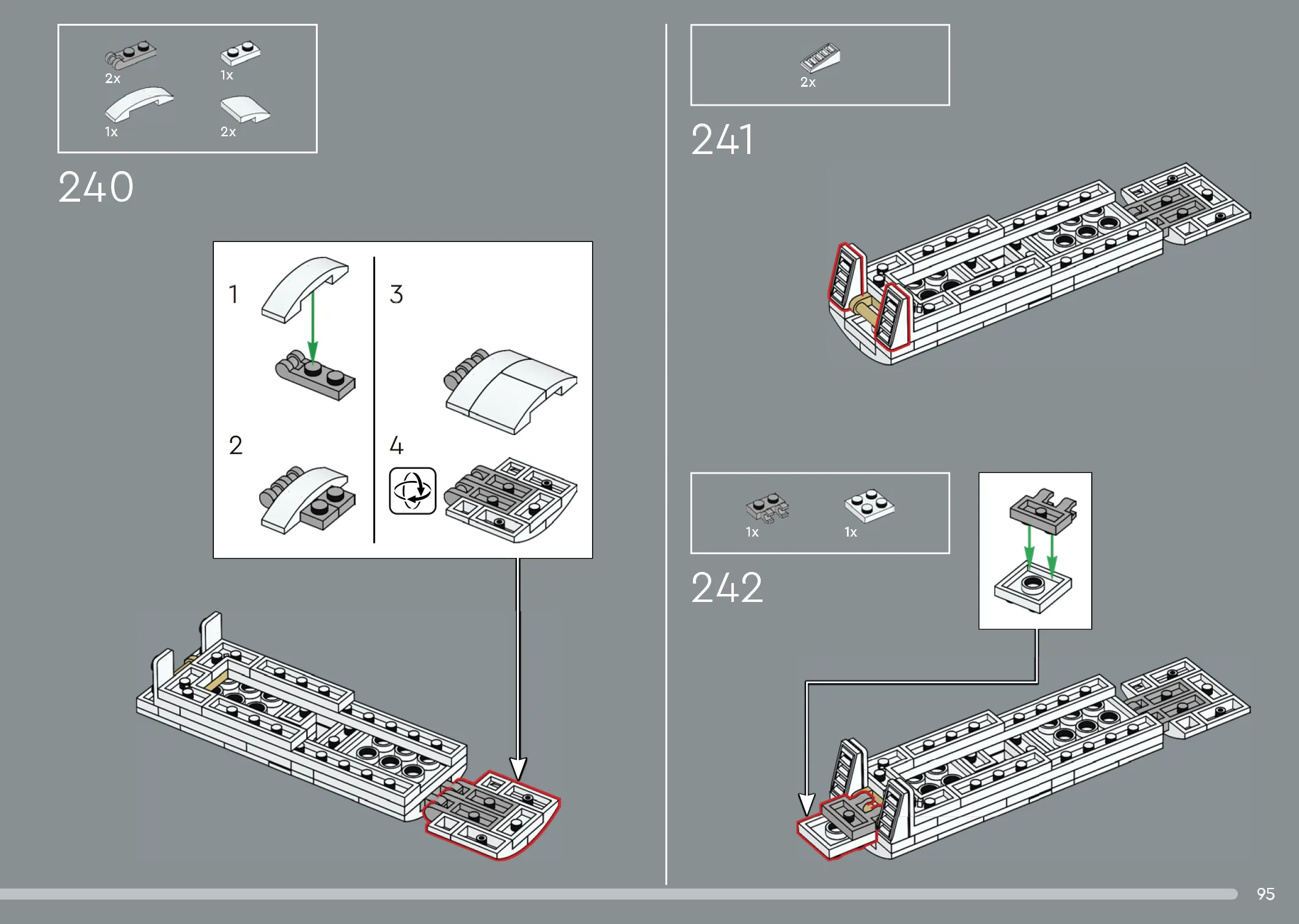 2x
1x
1x
2x

240

1
2
3
4

2x

241

1x
1x

242

95