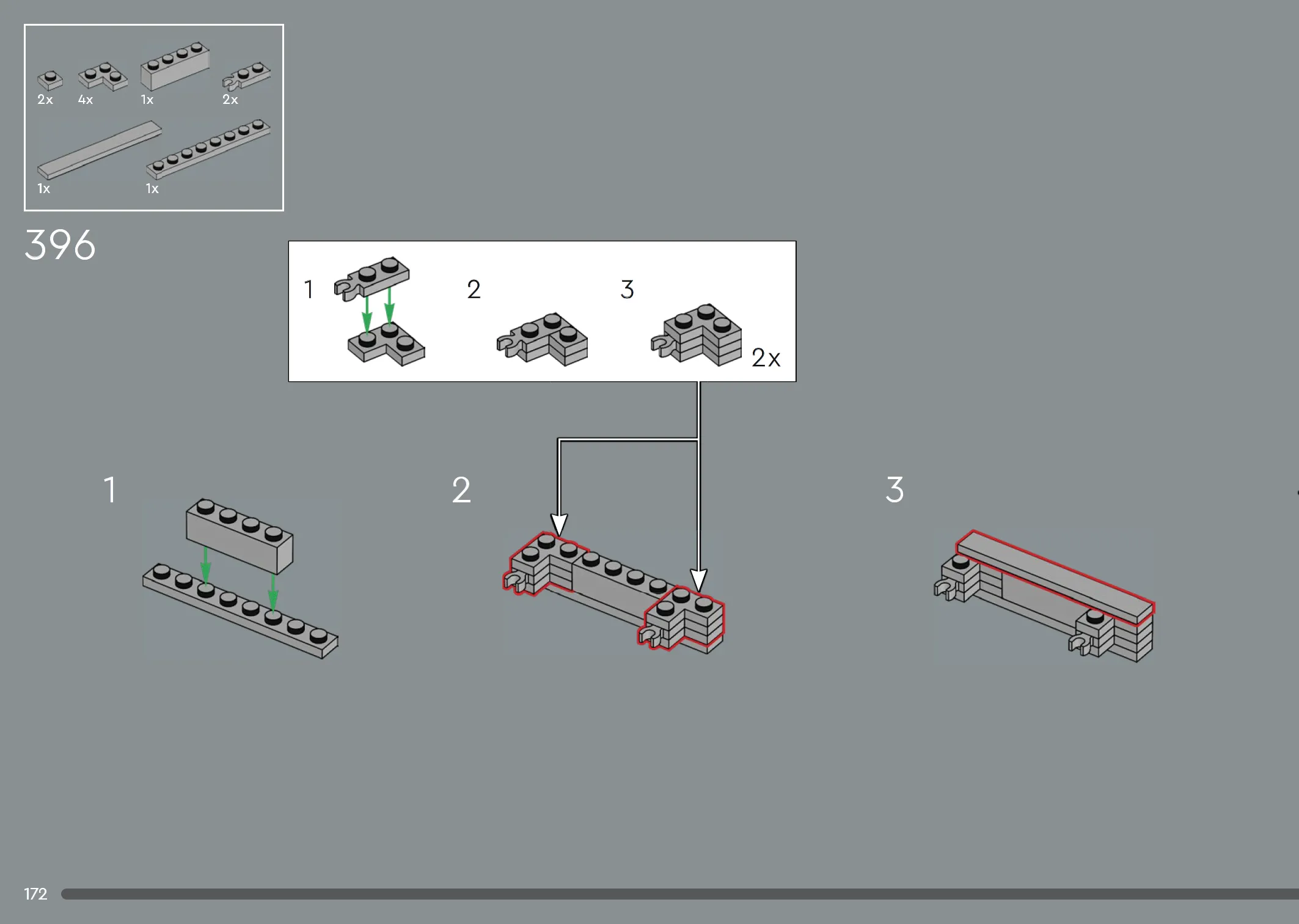 2x 4x 1x 2x

1x 1x

396

1 2 3

2x

1

2

3

172