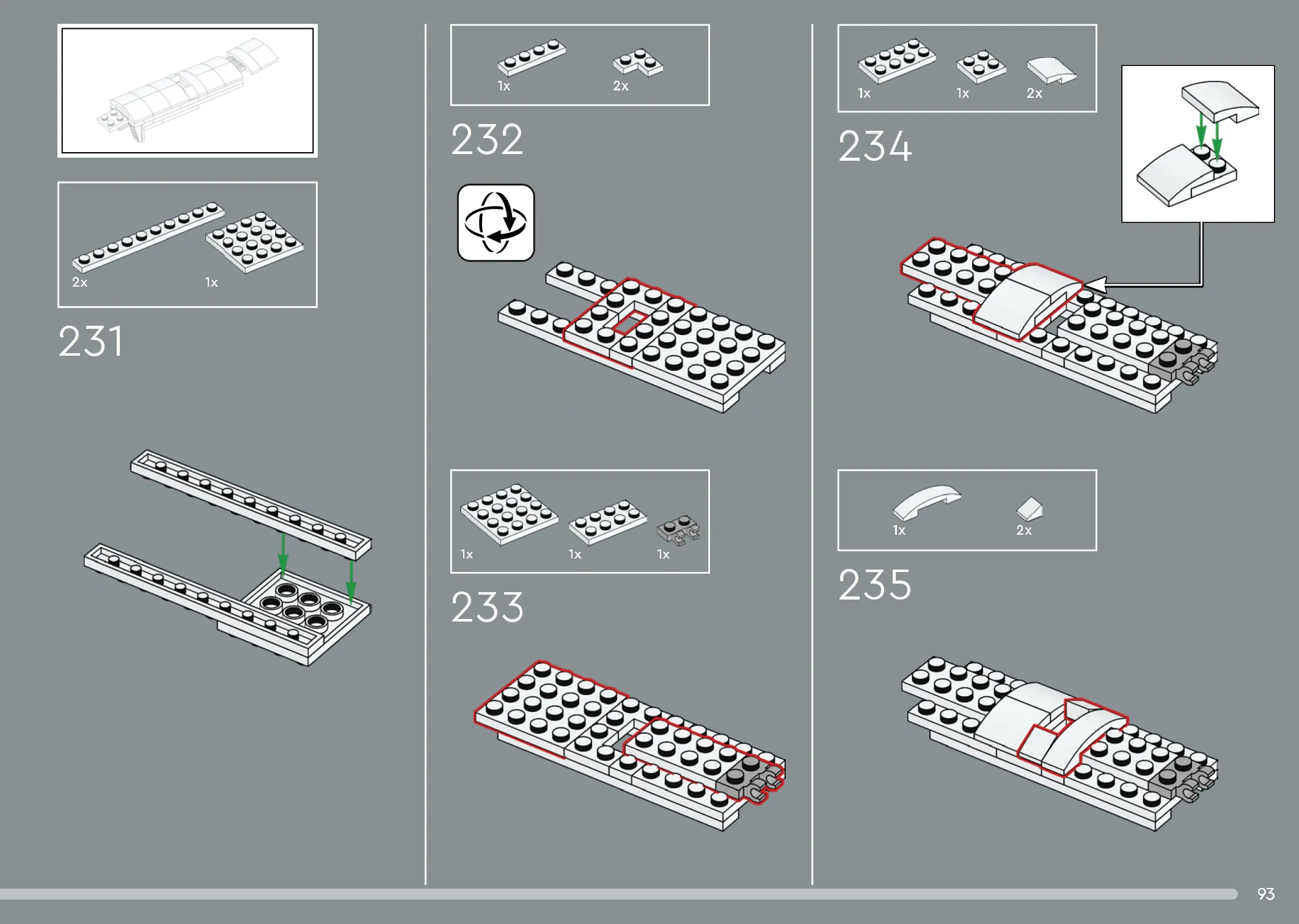 2x
1x
231

1x
2x
232

1x
1x
1x
233

1x
1x
2x
234

1x
2x
235

93